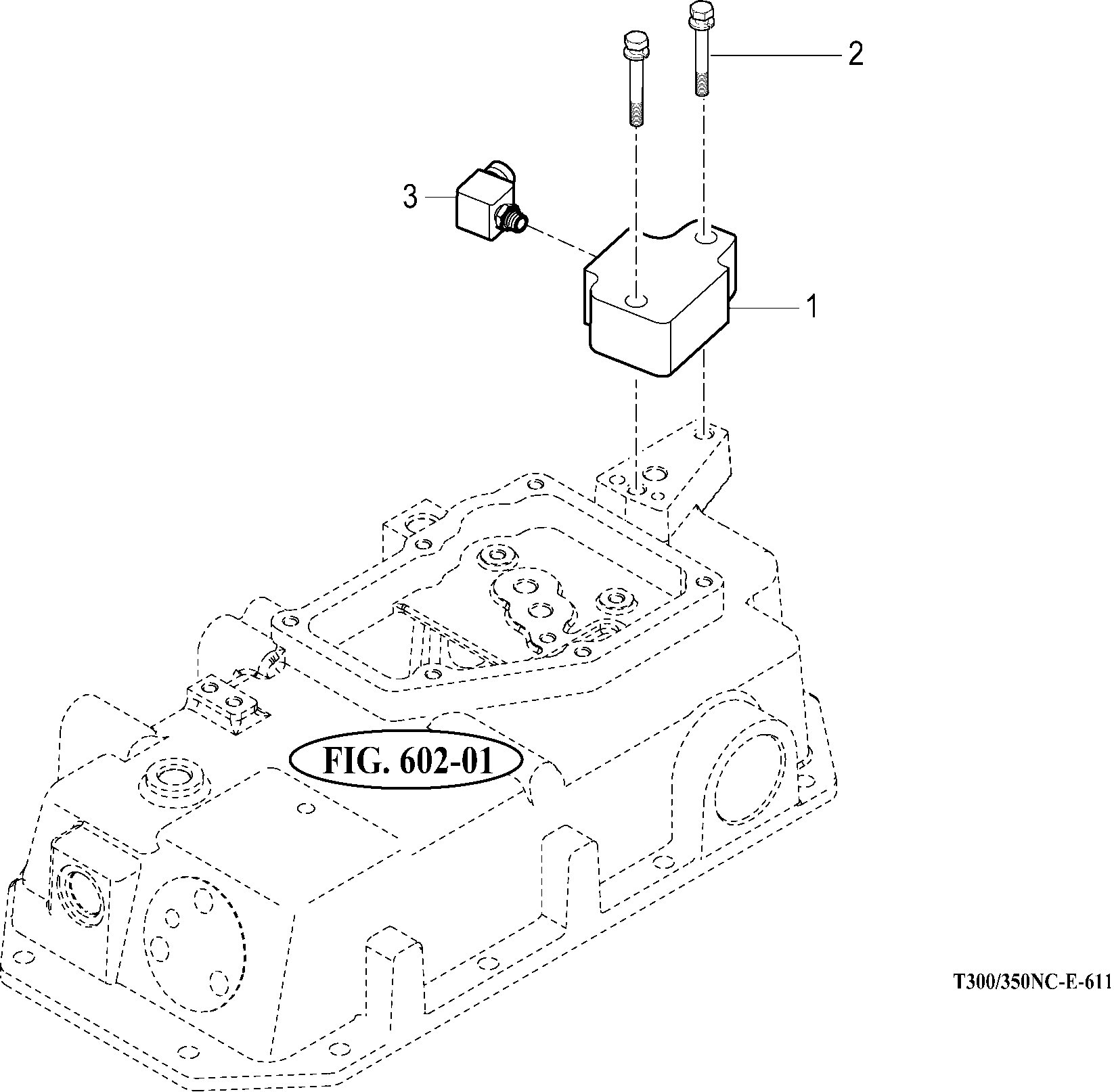 2

3

1

FIG. 602-01

T300/350NC-E-611