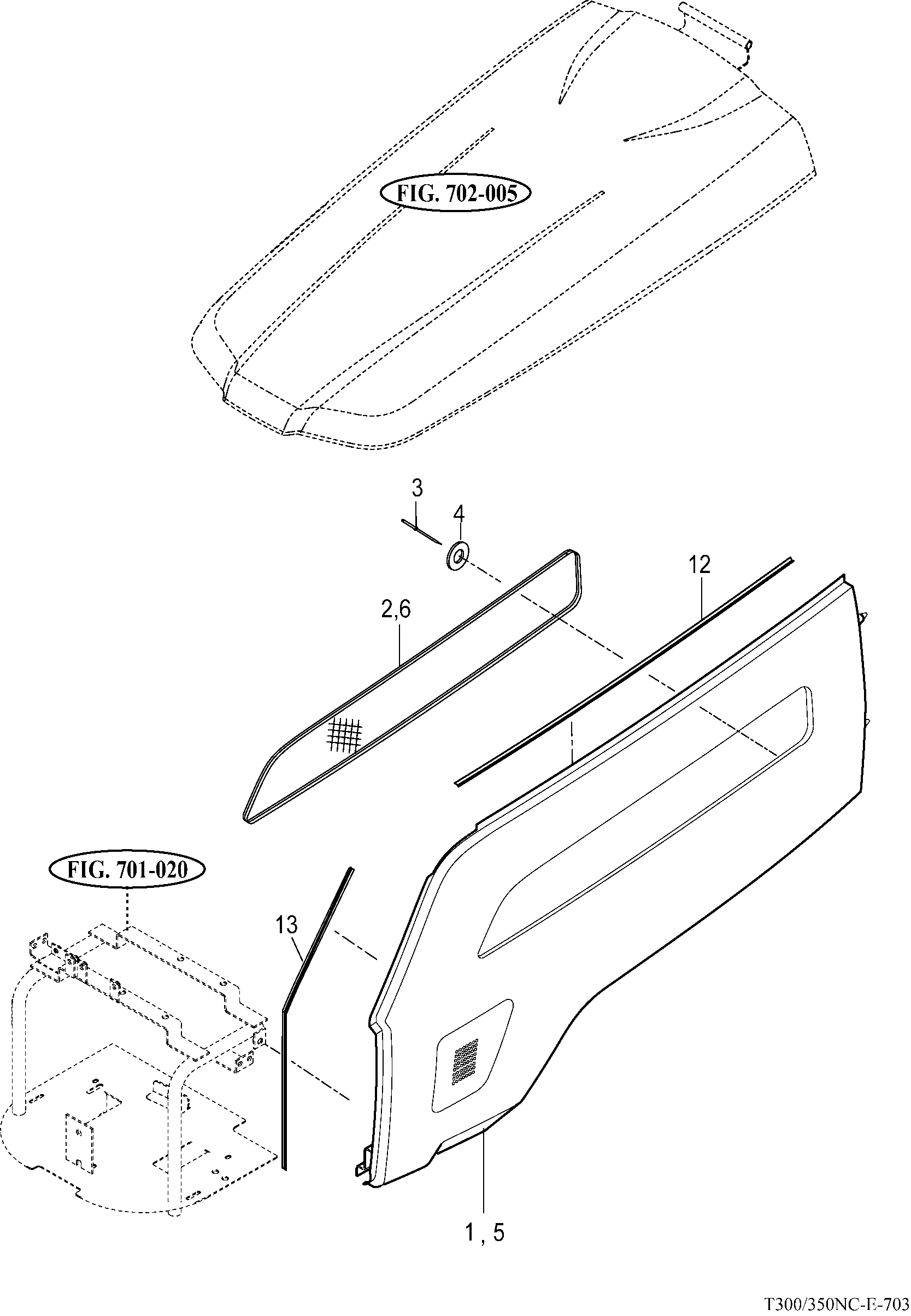 FIG. 702-005

3

4

12

2,6

FIG. 701-020

13

1 , 5

T300/350NC-E-703