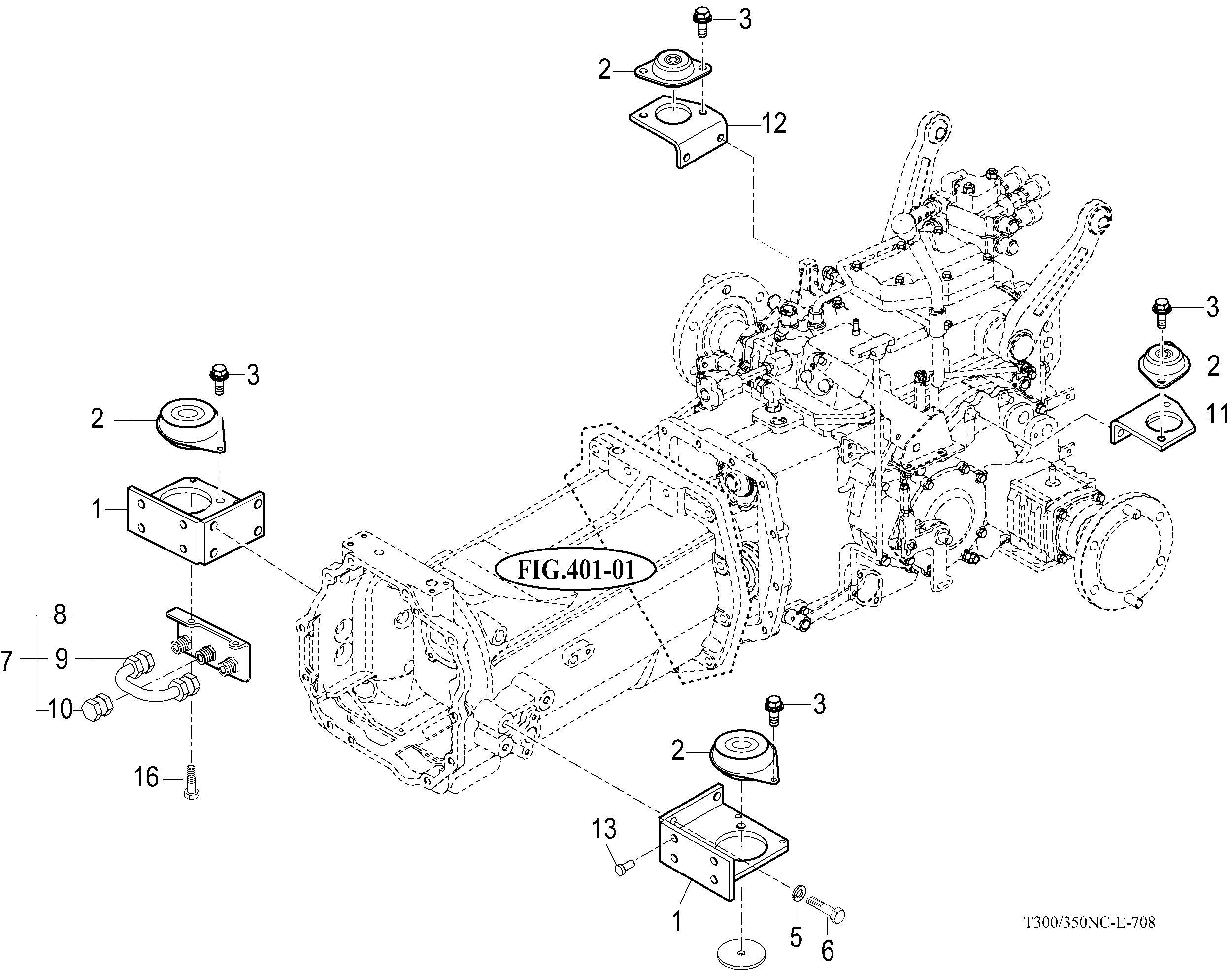 3
2
12
3
2
11
3
2
1
FIG.401-01
8
7
9
10
16
3
2
13
1
5
6
T300/350NC-E-708