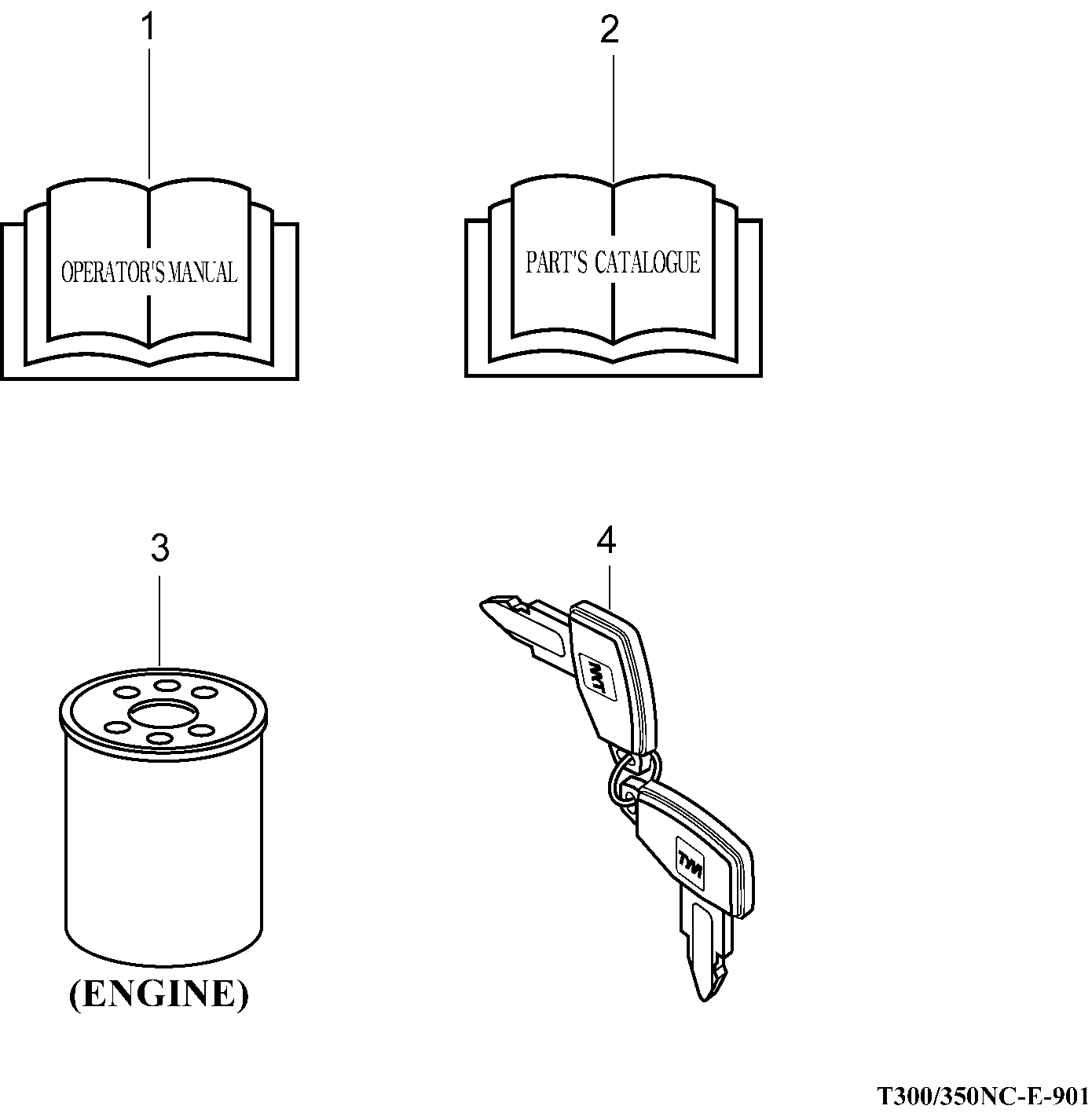 1

OPERATOR'S MANUAL

2

PART'S CATALOGUE

3

(ENGINE)

4

TYM

TYM

T300/350NC-E-901