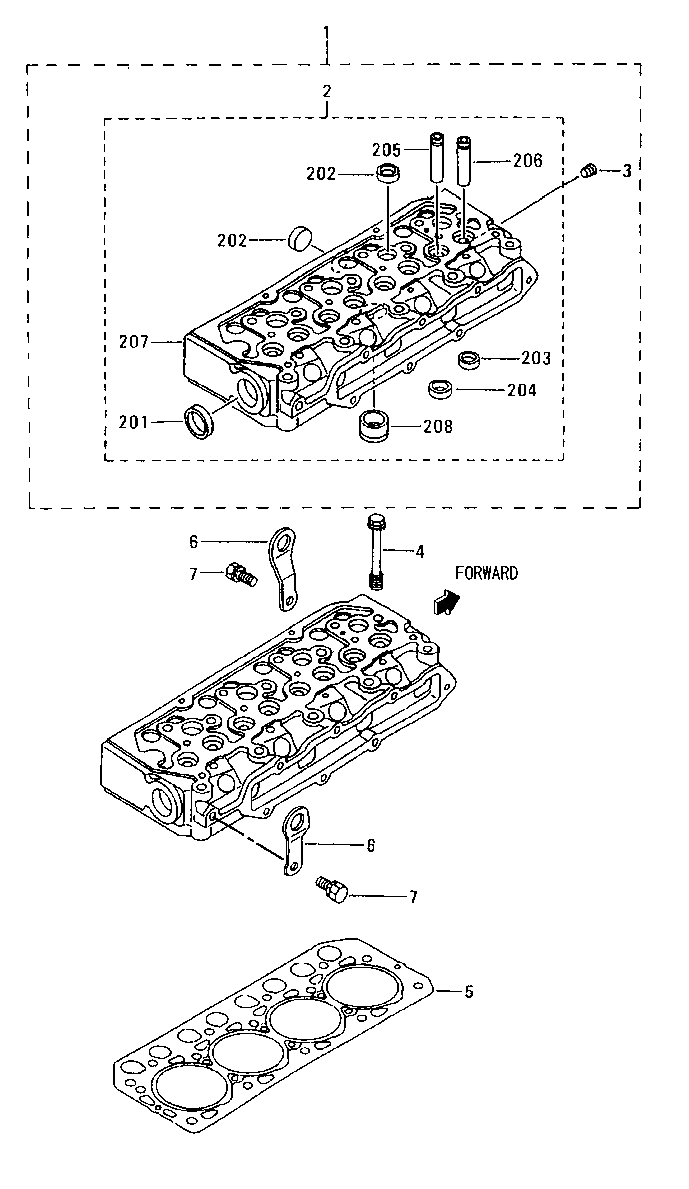 1
2
205
206
202
3
202
207
203
204
201
208
6
4
7
FORWARD
6
7
5