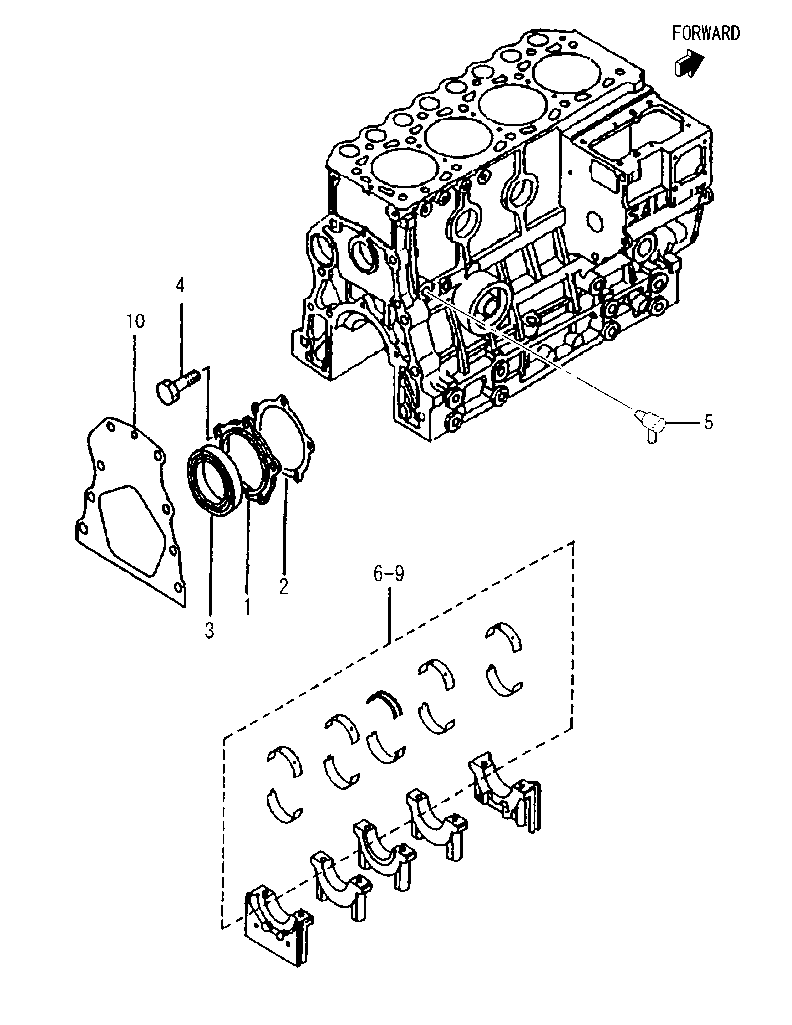 FORWARD

4
10
5
3
1
2
6-9