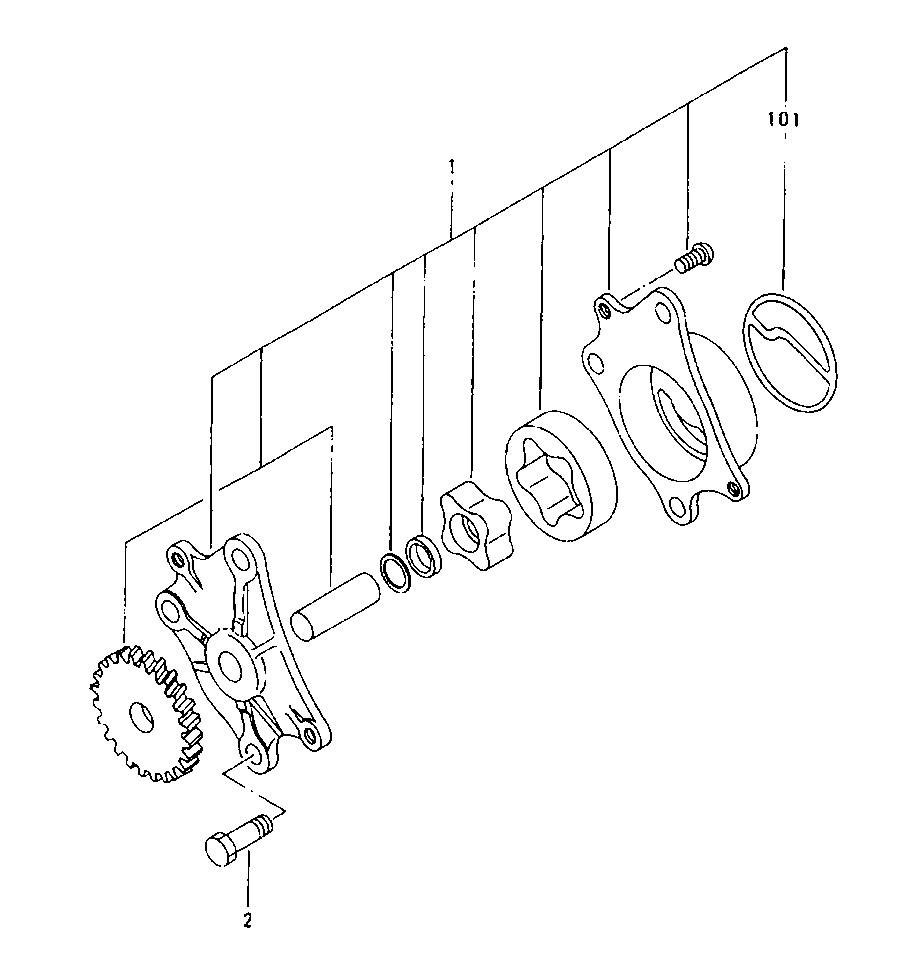 101

1

2