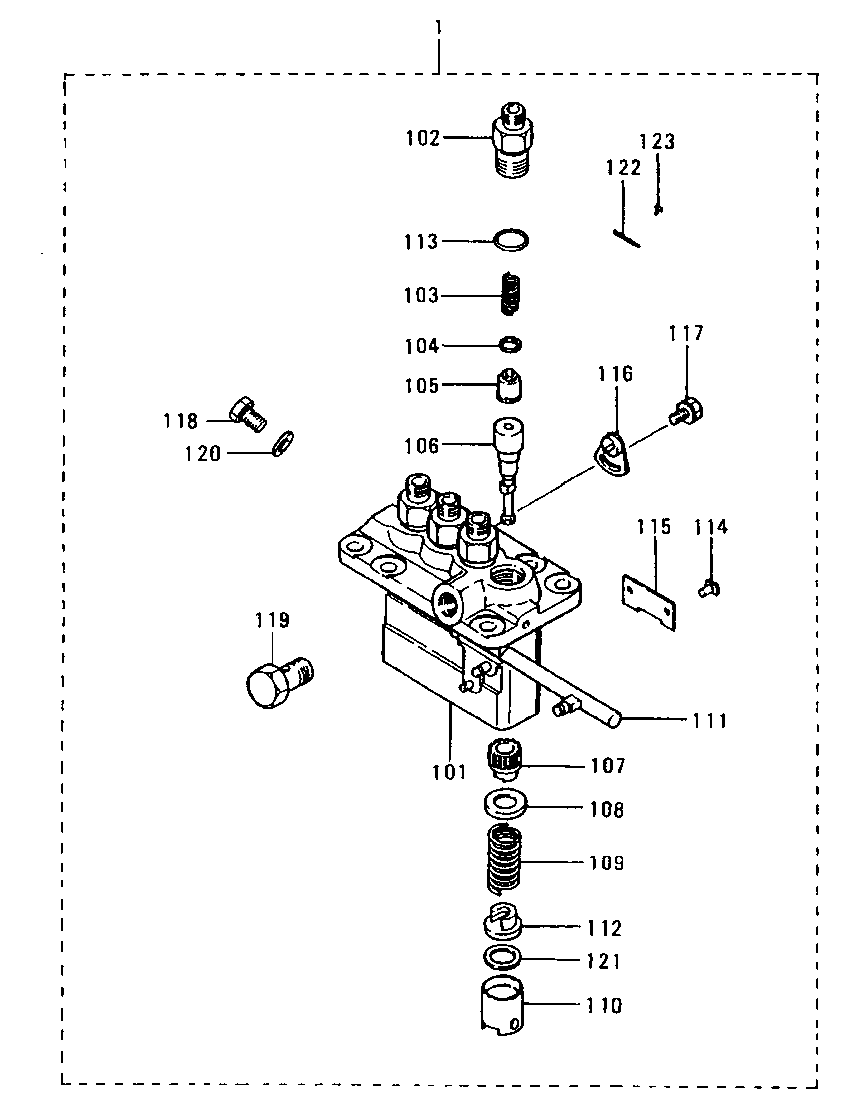 1
102
123
122
113
103
104
117
105
116
118
120
106
115
114
119
111
101
107
108
109
112
121
110