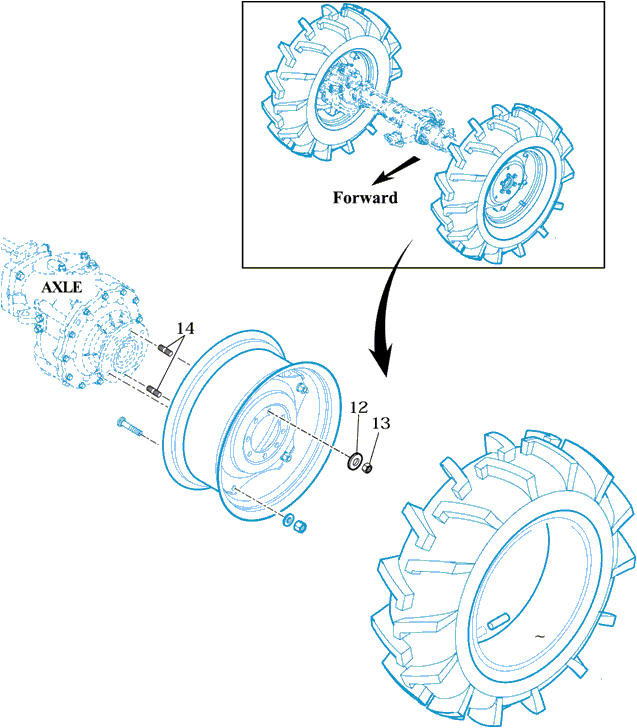 Forward

AXLE

14

12

13