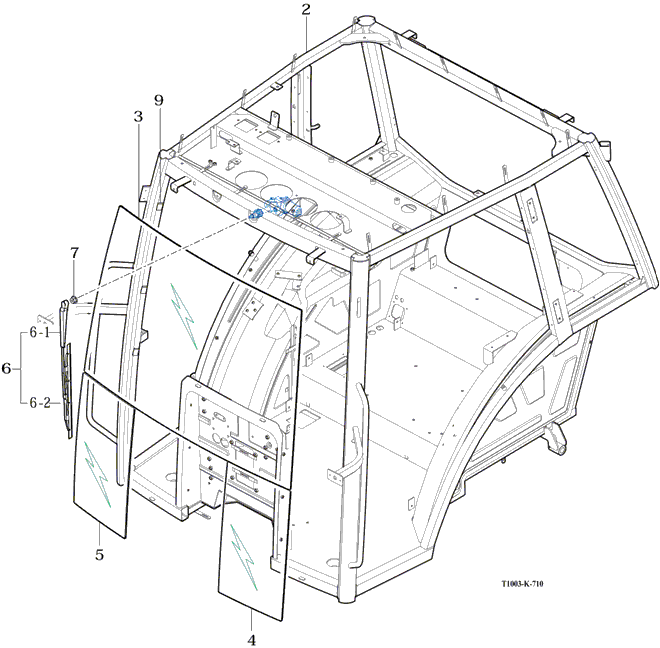 2
9
3
7
6-1
6
6-2
5
4
T1003-K-710