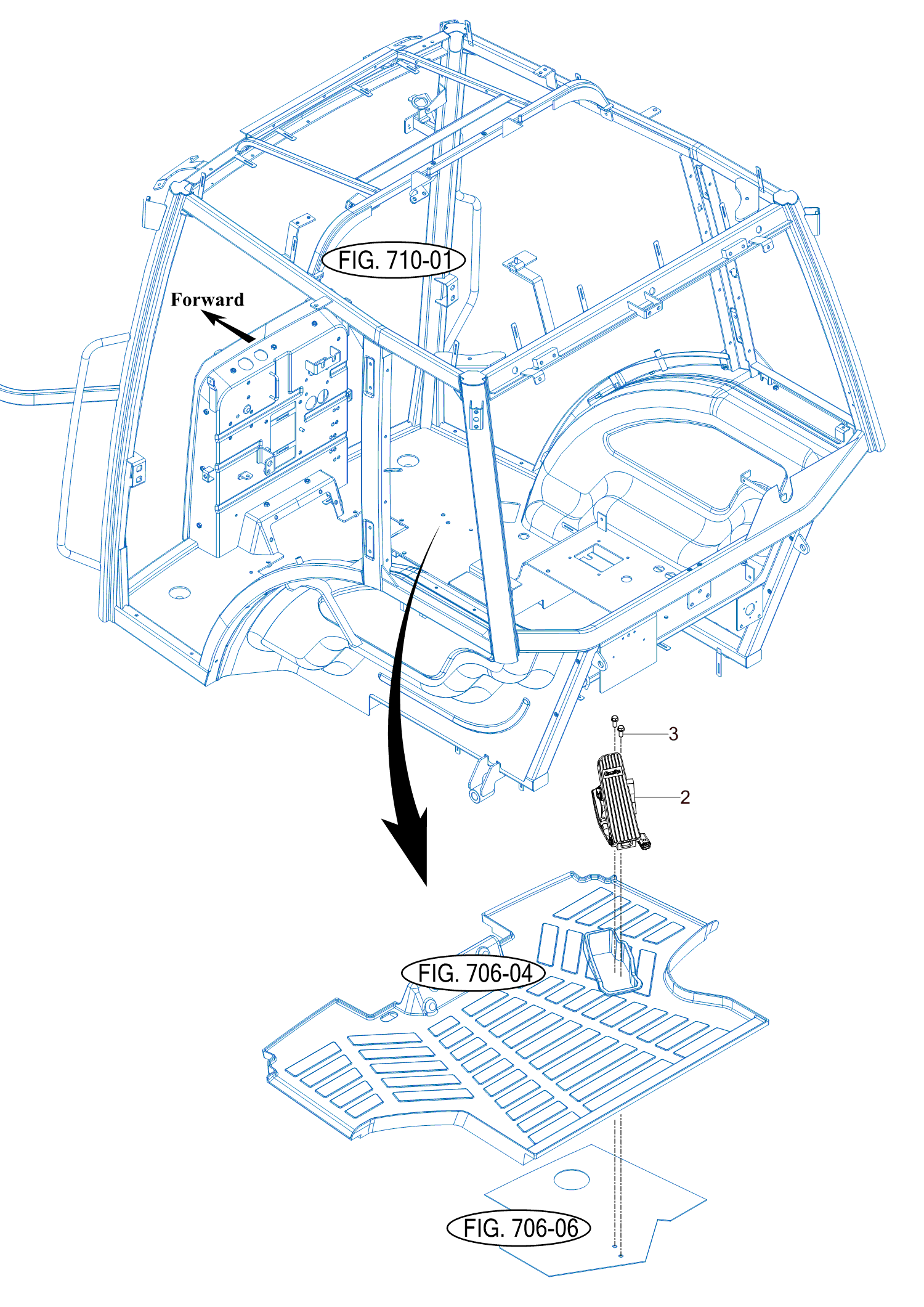 FIG. 710-01

Forward

3

2

FIG. 706-04

FIG. 706-06