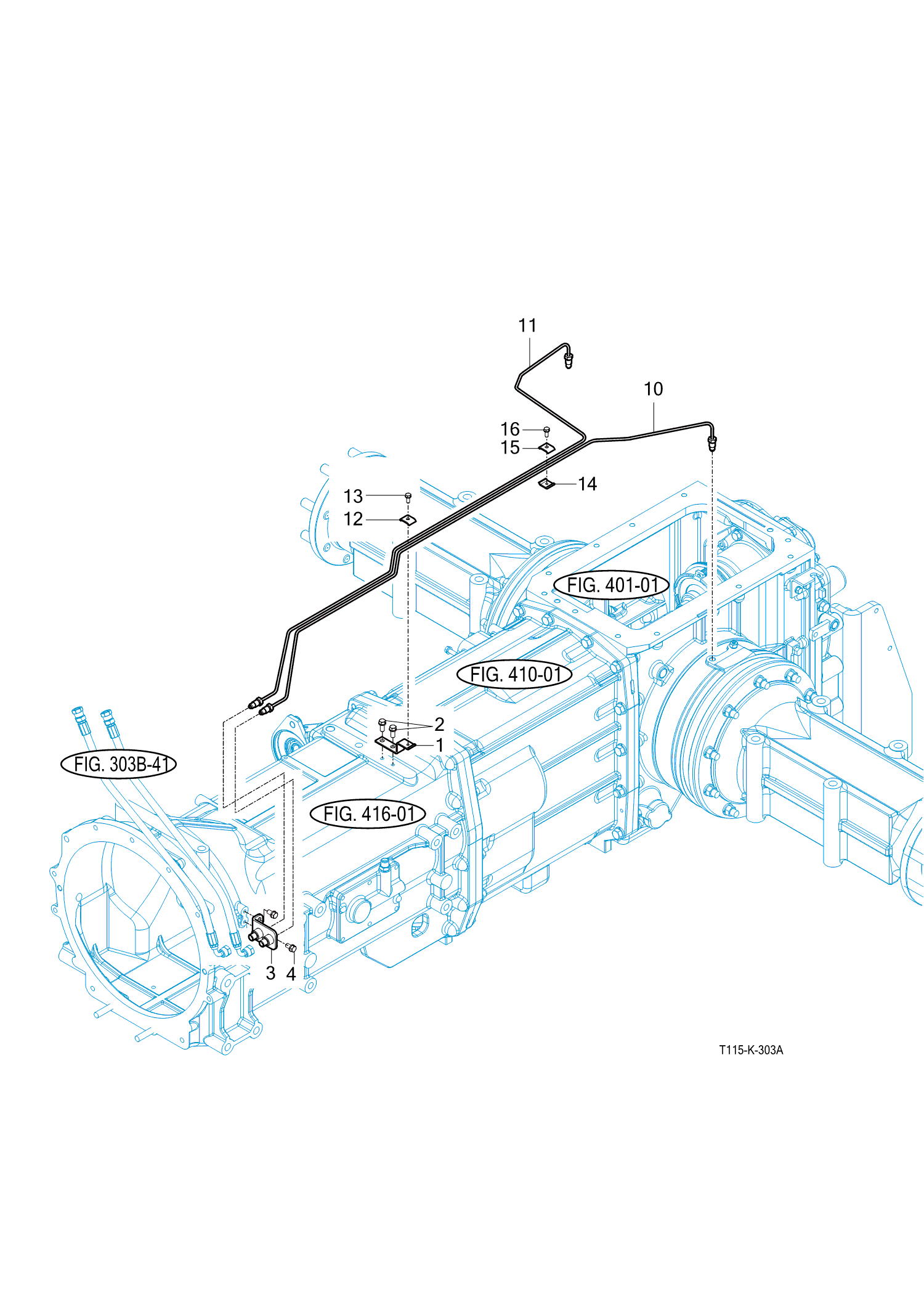 11

10

16

15

14

13

12

FIG. 401-01

FIG. 410-01

2

1

FIG. 303B-41

FIG. 416-01

3

4

T115-K-303A