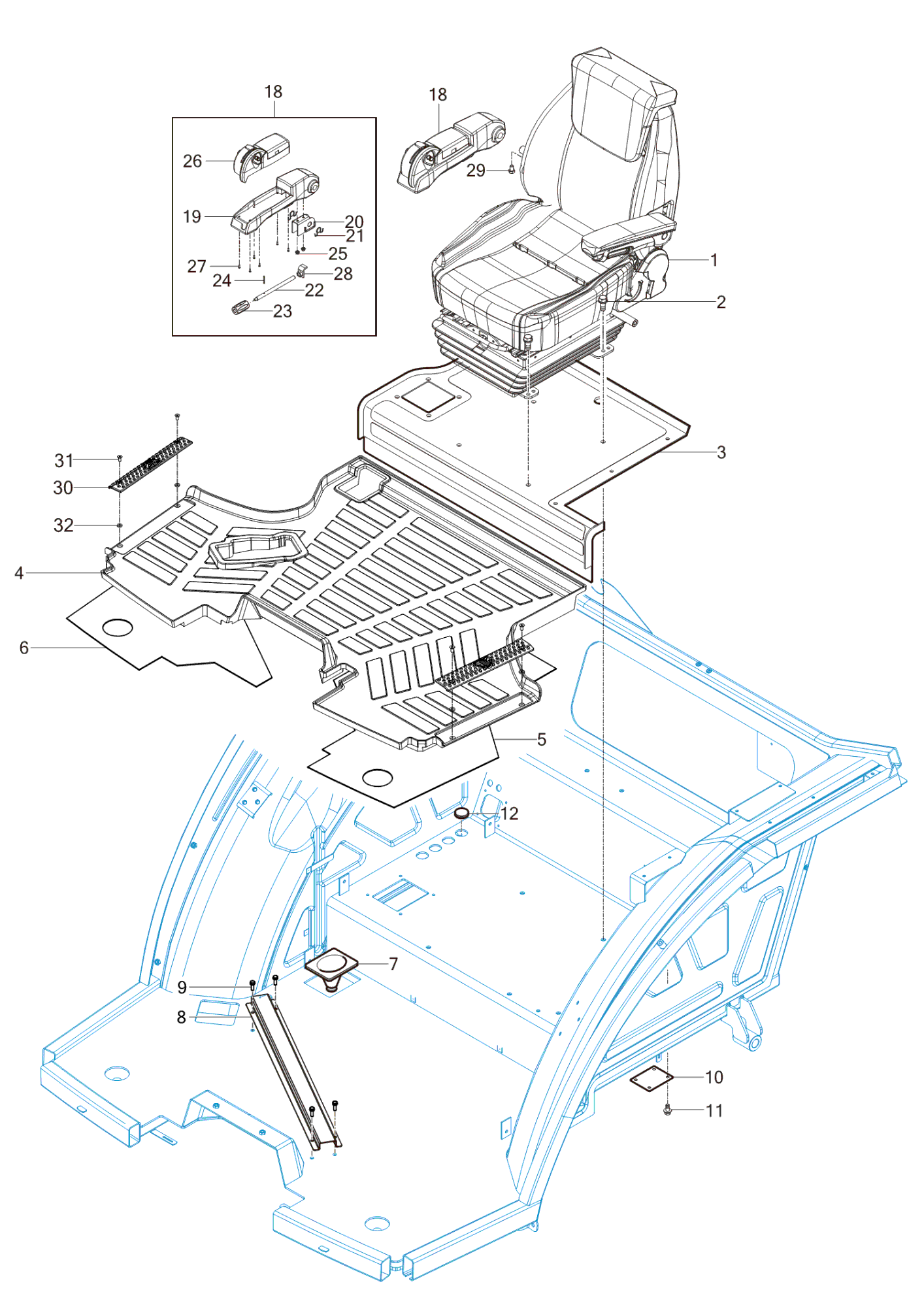 18
18
26
29
19
20
21
25
27
28
24
22
23
1
2
3
31
30
32
4
6
5
12
7
9
8
10
11