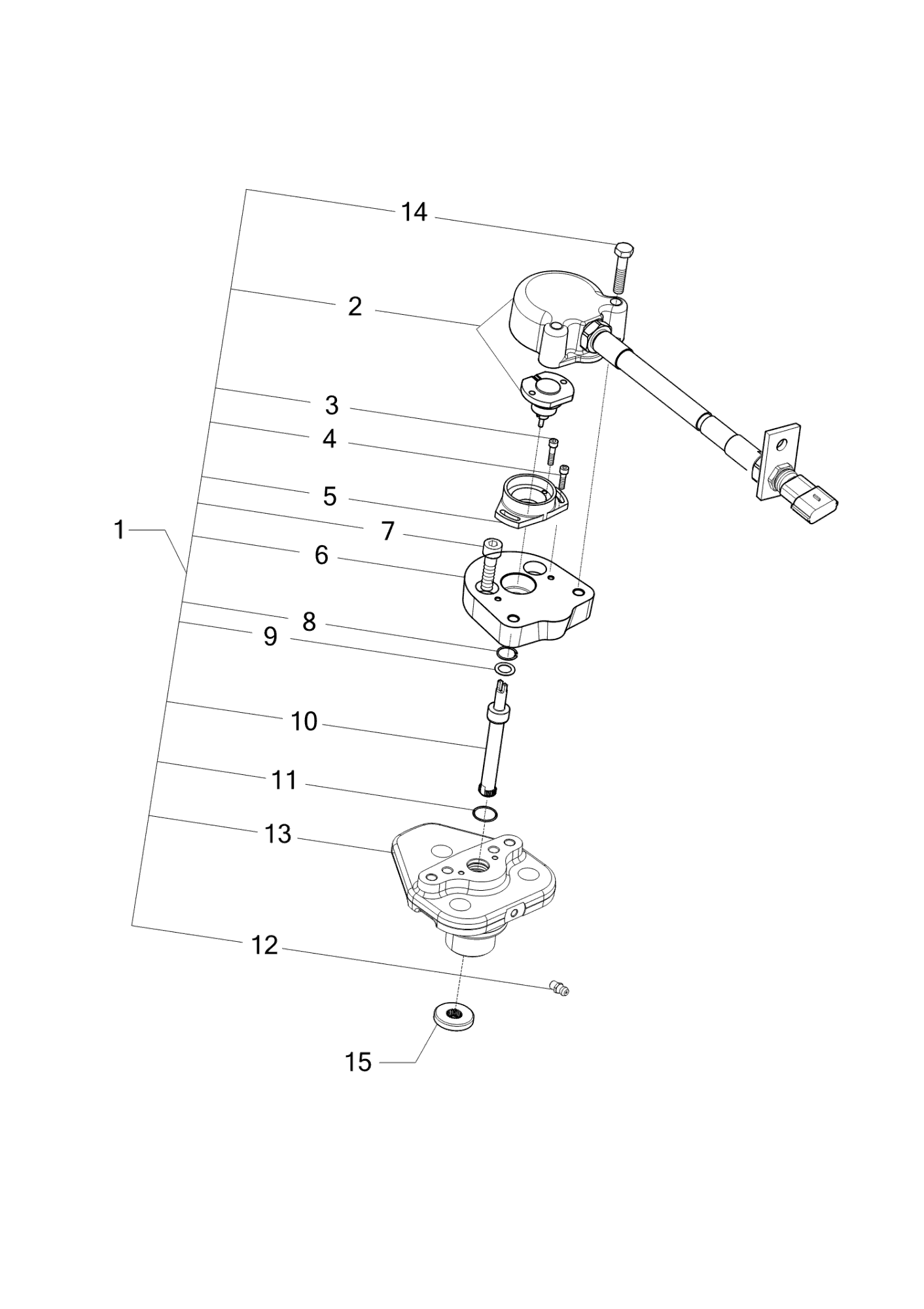 14
2
3
4
5
1
7
6
8
9
10
11
13
12
15