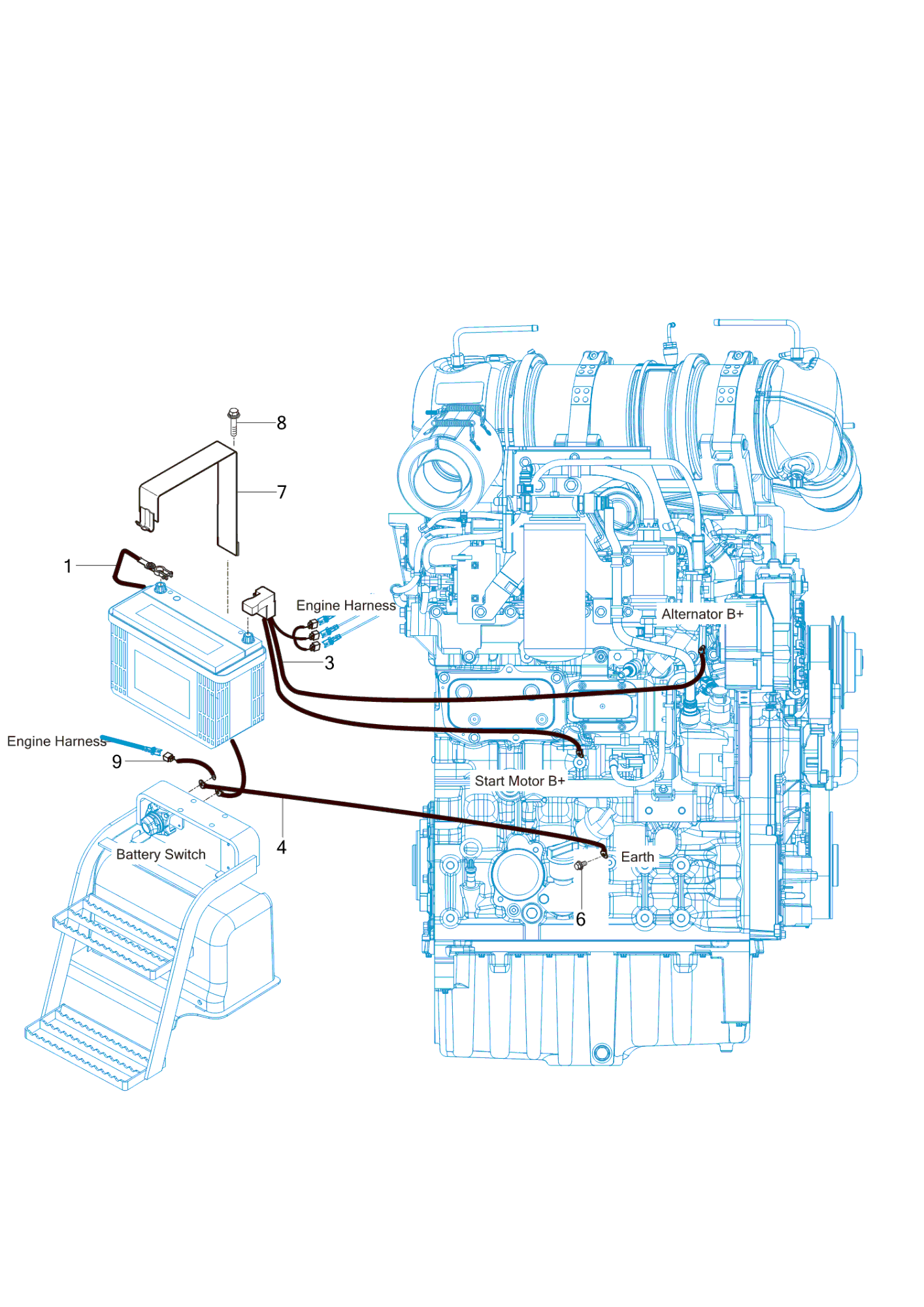 8

7

1

Engine Harness

Alternator B+

3

Engine Harness

9

Start Motor B+

4

Battery Switch

Earth

6