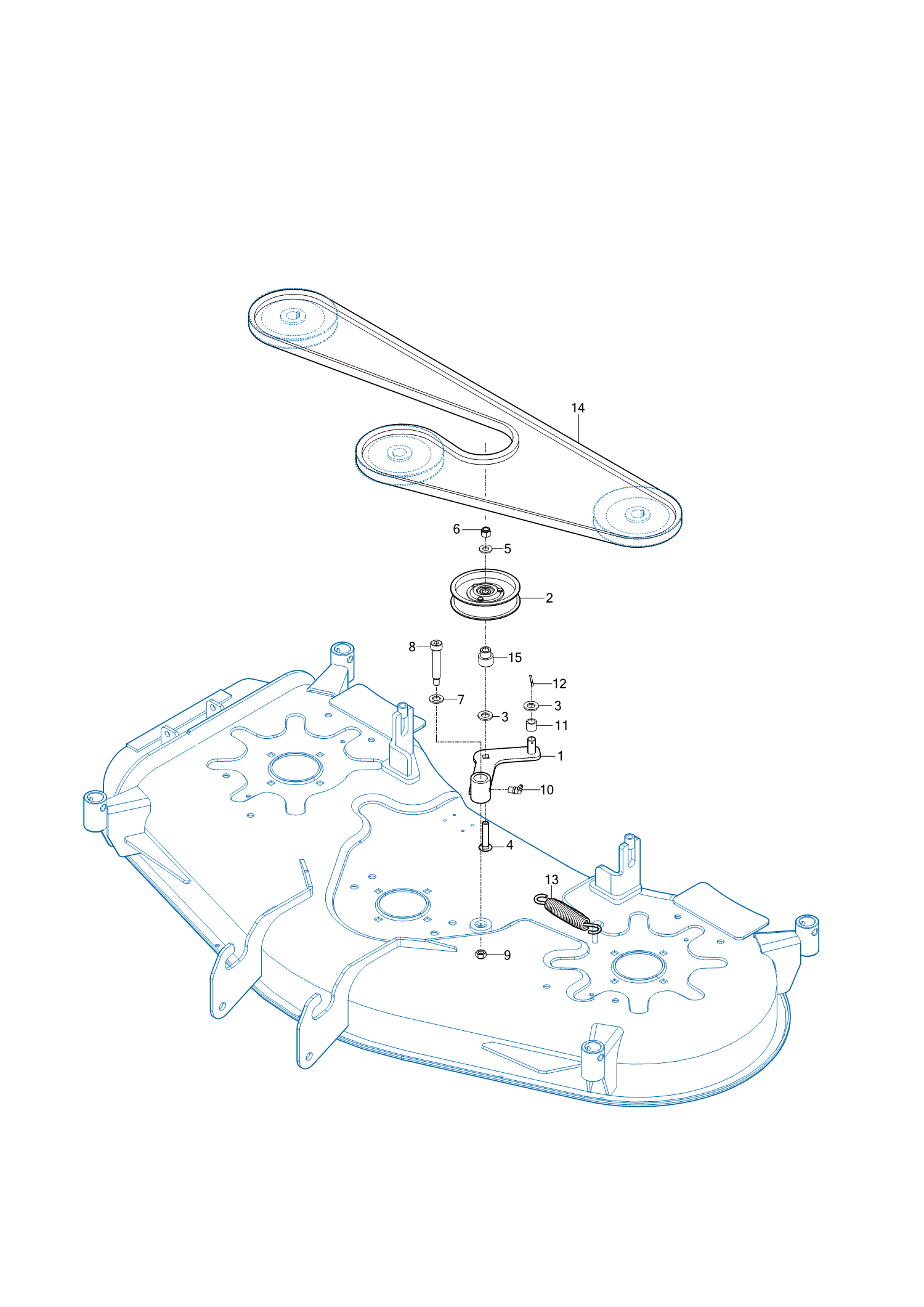 14
6
5
2
8
15
12
7
3
3
11
1
10
4
13
9