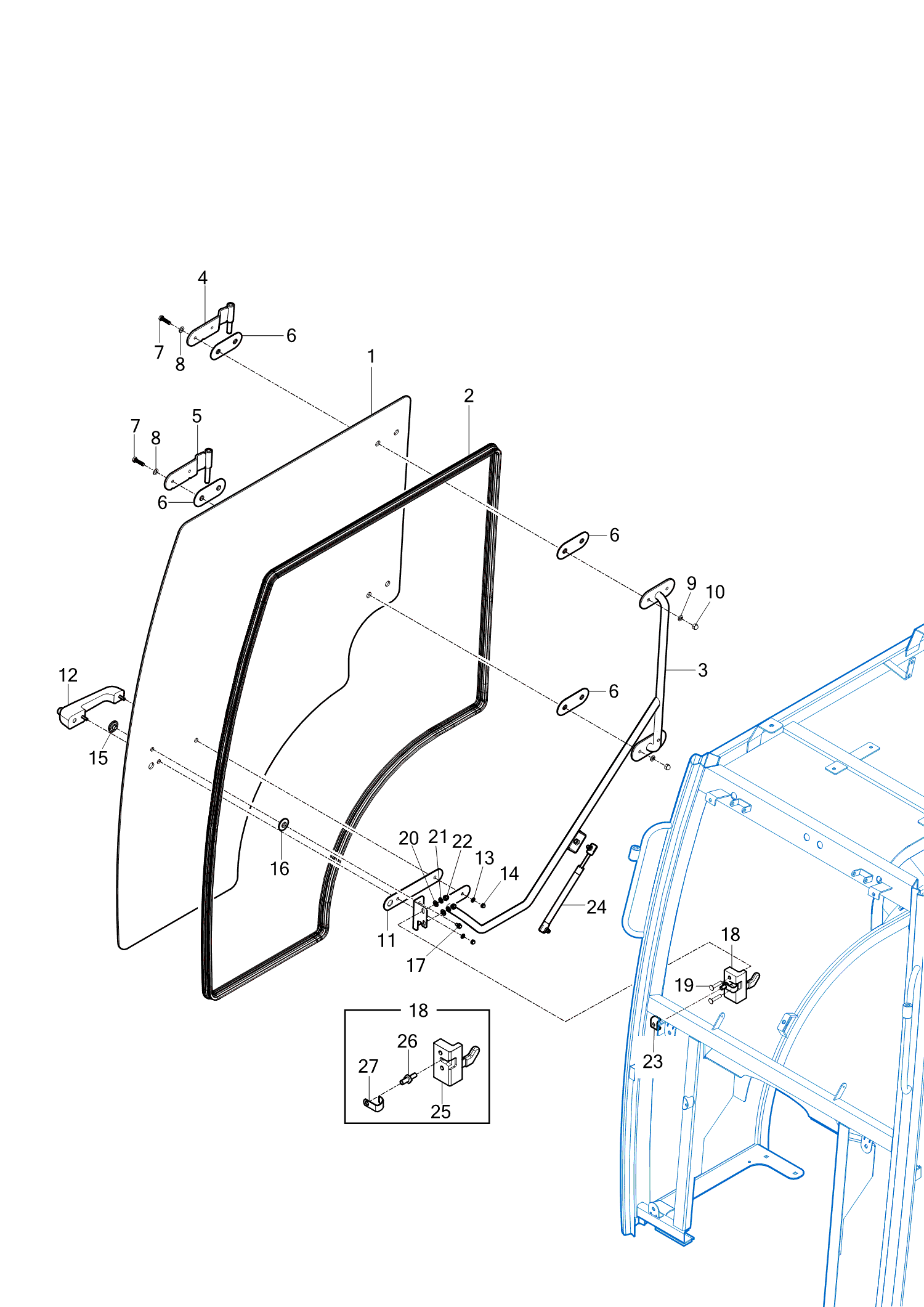 4
7
8
6
1
2
7
8
5
6
6
9
10
3
12
6
15
16
20
21
22
13
14
24
11
17
18
19
23
18
26
27
25