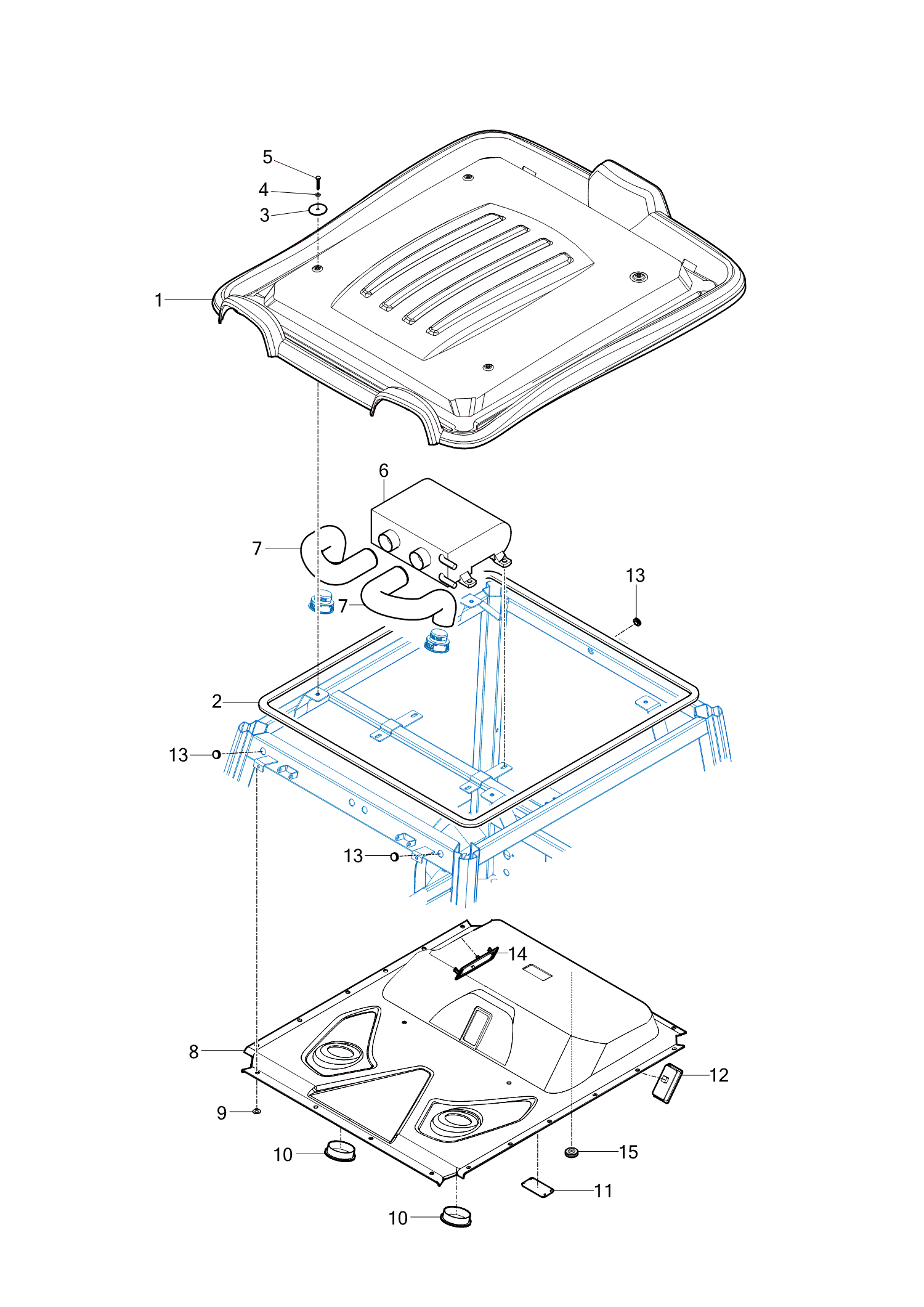 5
4
3
1
6
7
7
13
2
13
13
14
8
12
9
10
15
11
10