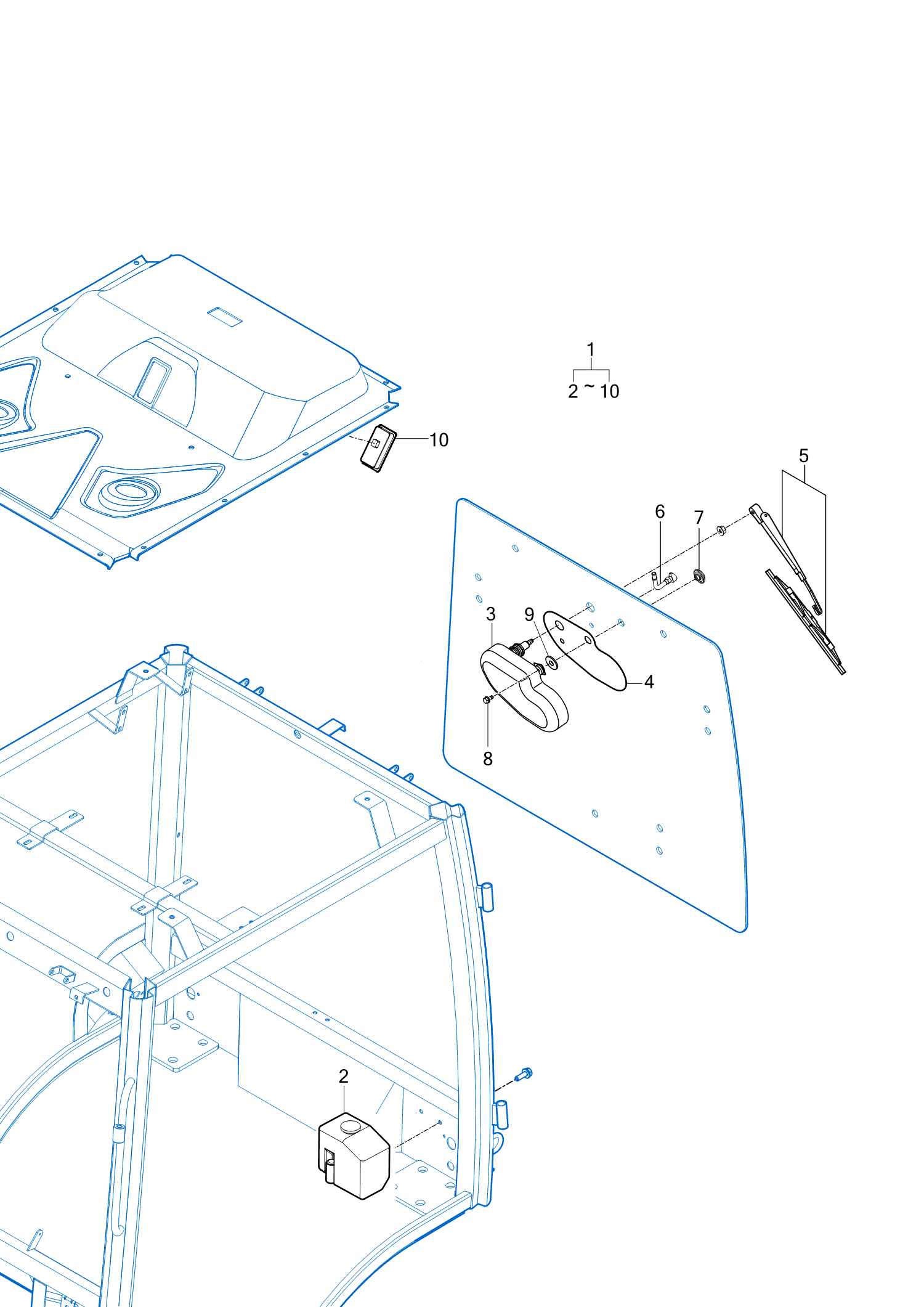 1
2 ~ 10
10
5
6
7
3
9
4
8
2