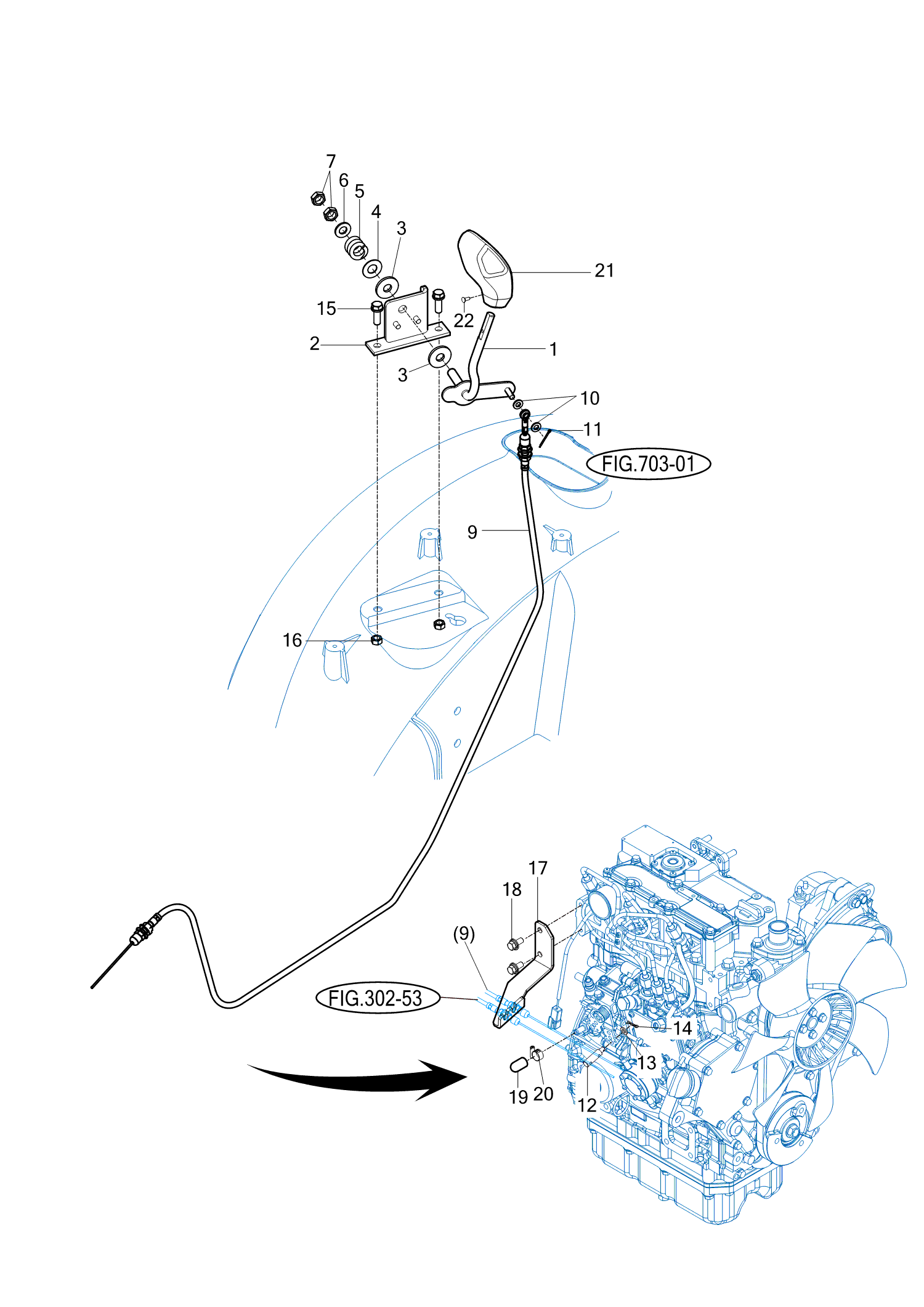 7
6
5
4
3
21
15
22
2
1
3
10
11
FIG.703-01
9
16
17
18
(9)
FIG.302-53
14
13
19
20
12