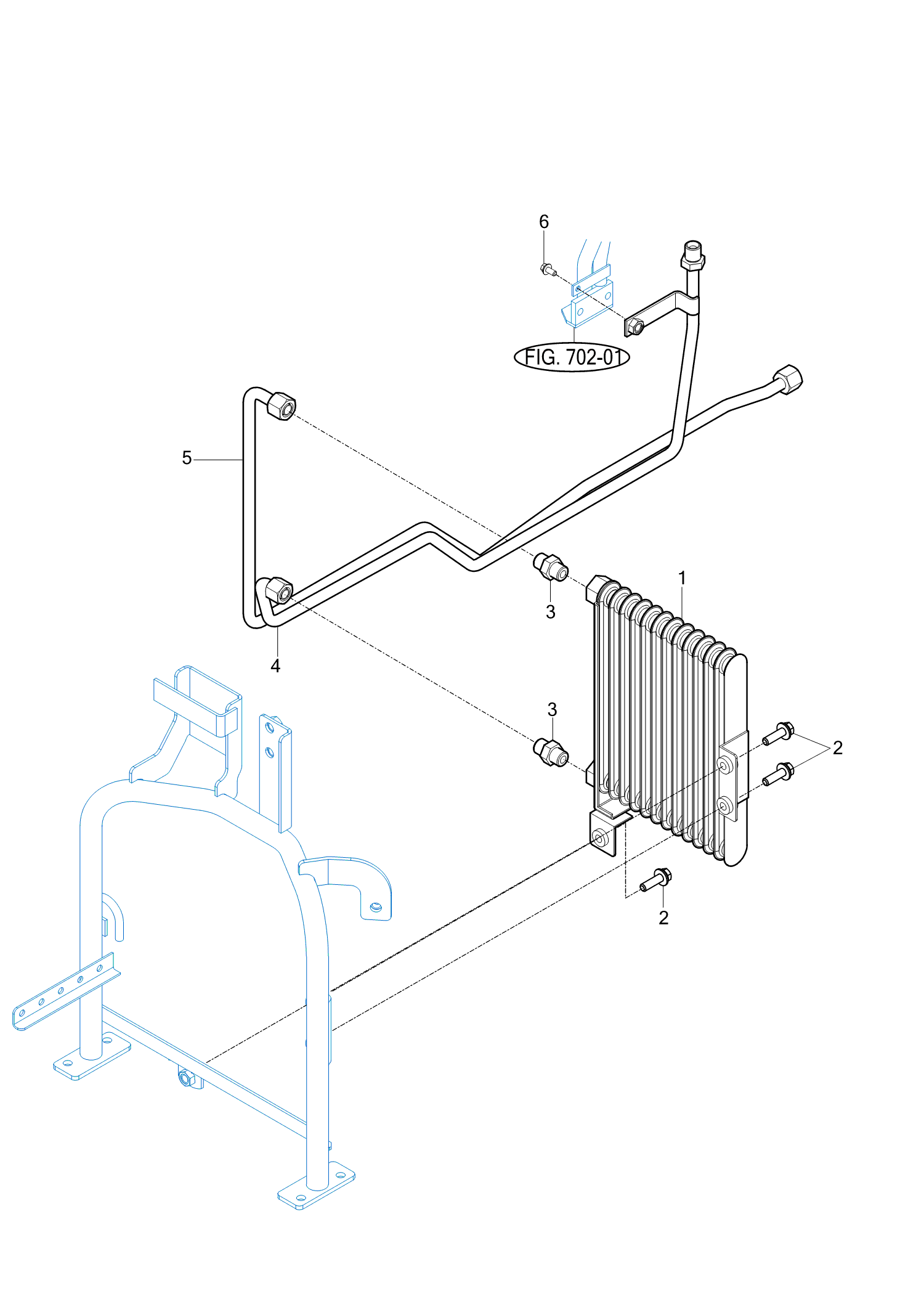 6
FIG. 702-01
5
1
3
4
3
2
2