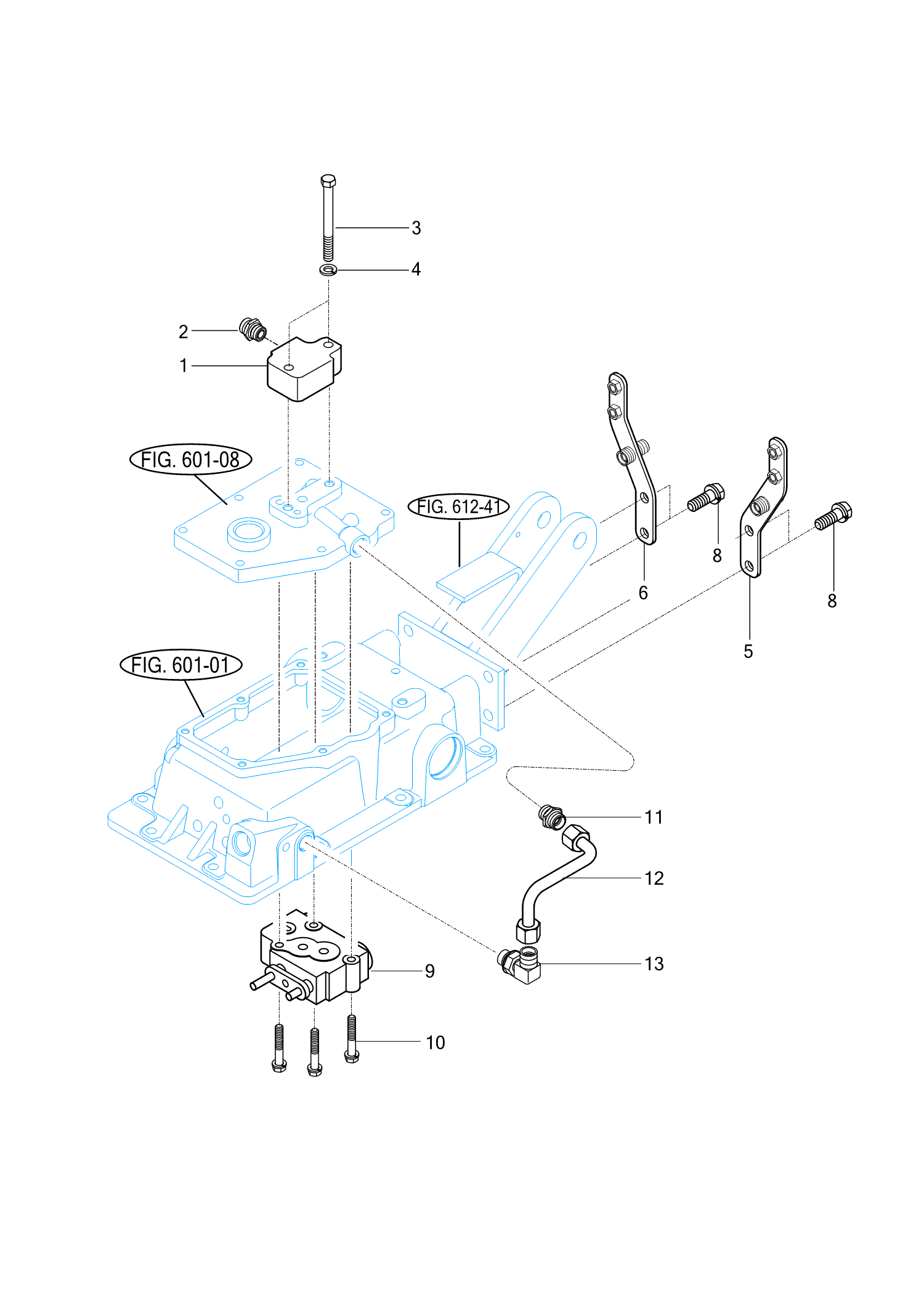 3
4
2
1
FIG. 601-08
FIG. 612-41
8
6
8
5
FIG. 601-01
11
12
13
9
10