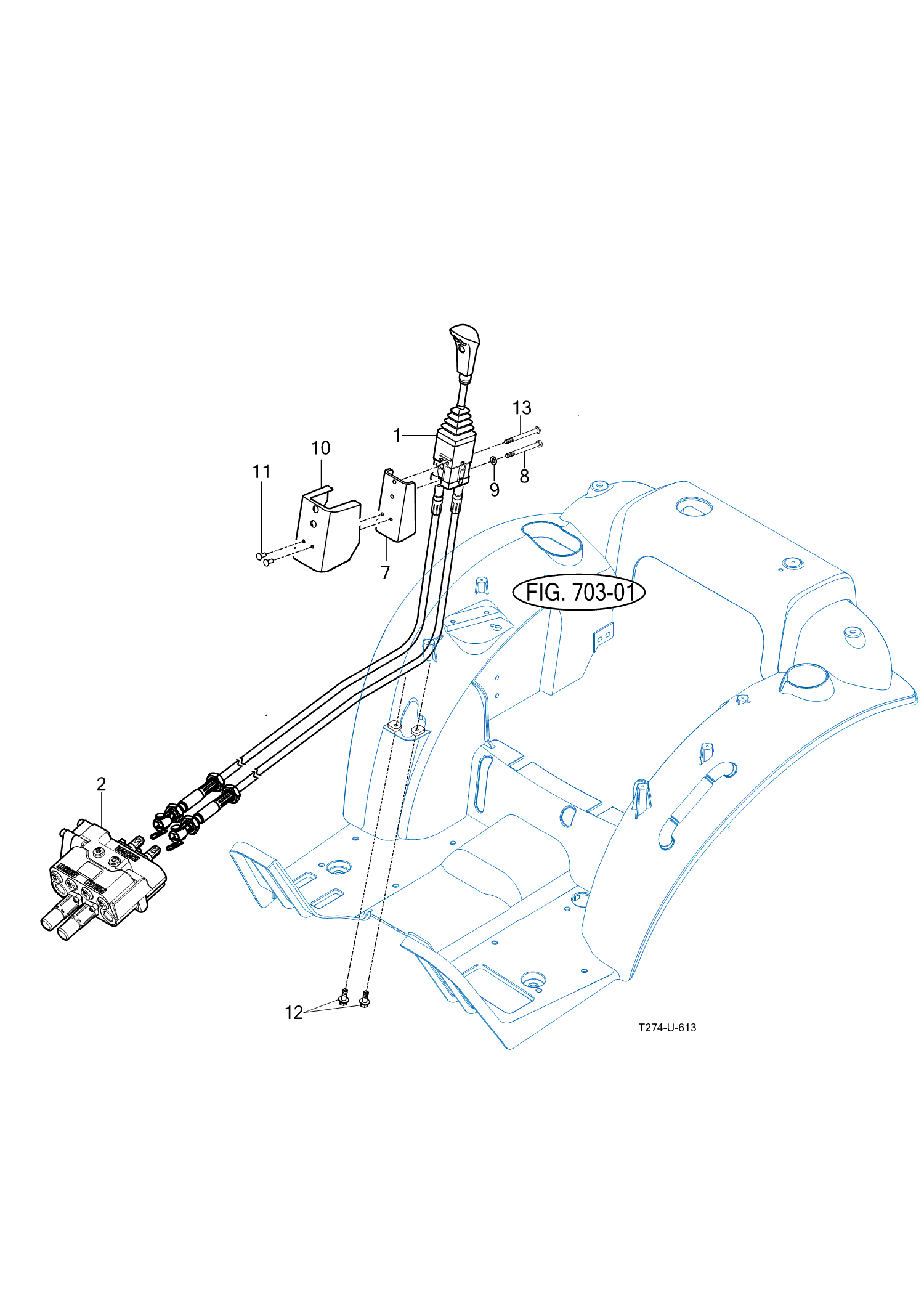 13
1
10
11
9
8
7
FIG. 703-01
2
12
T274-U-613