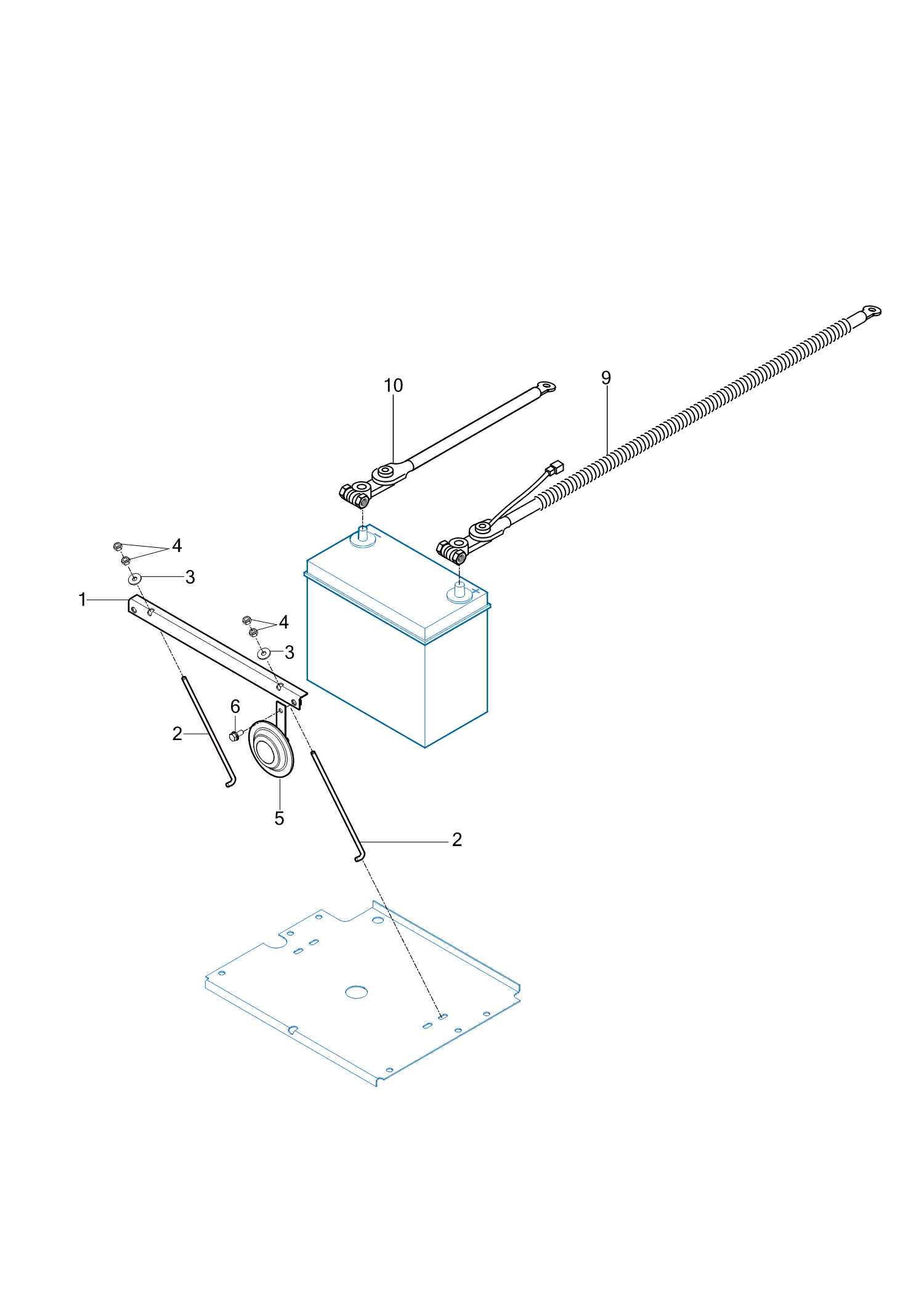 10
9
4
3
1
4
3
6
2
5
2