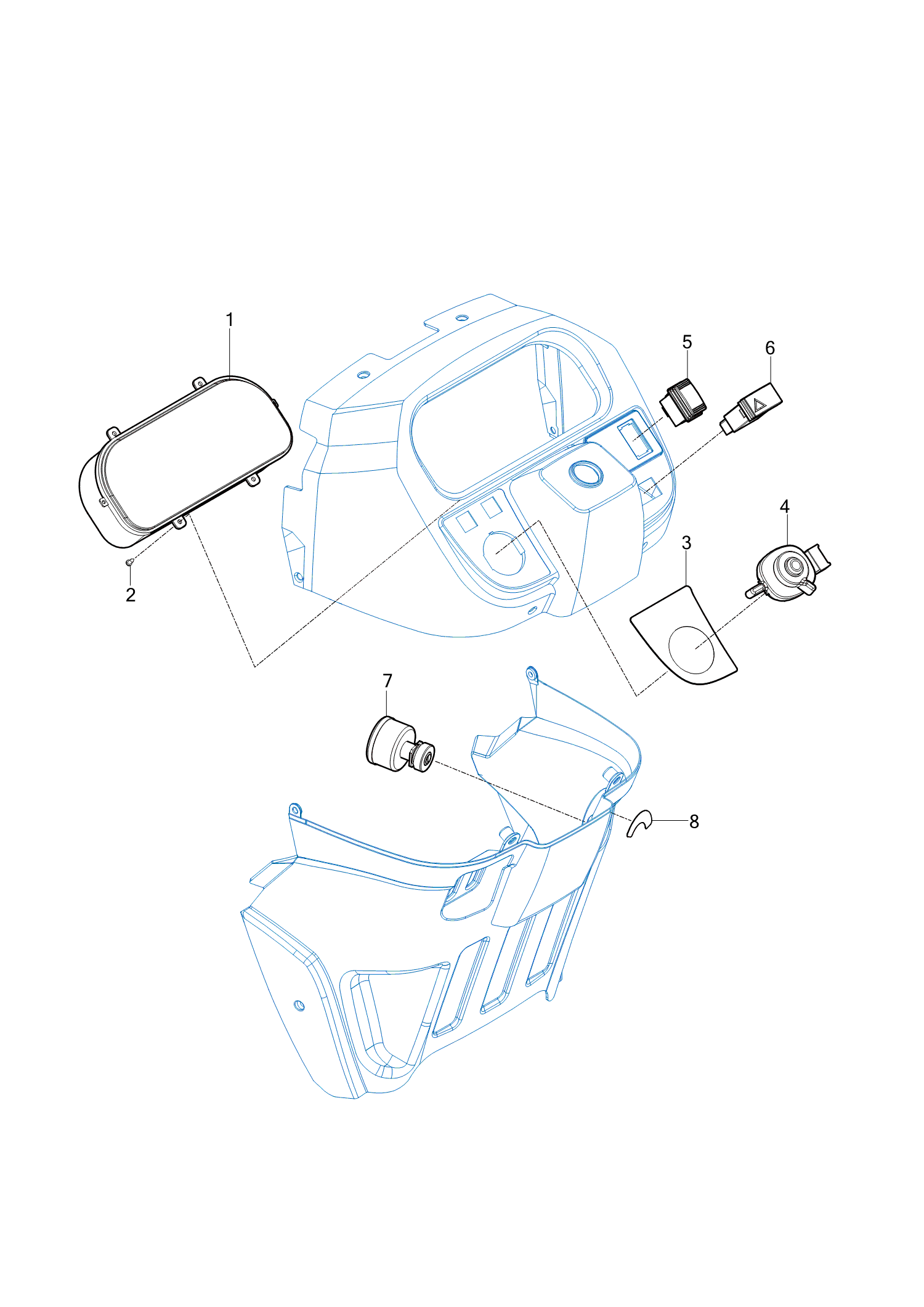 1
5
6
4
3
2
7
8