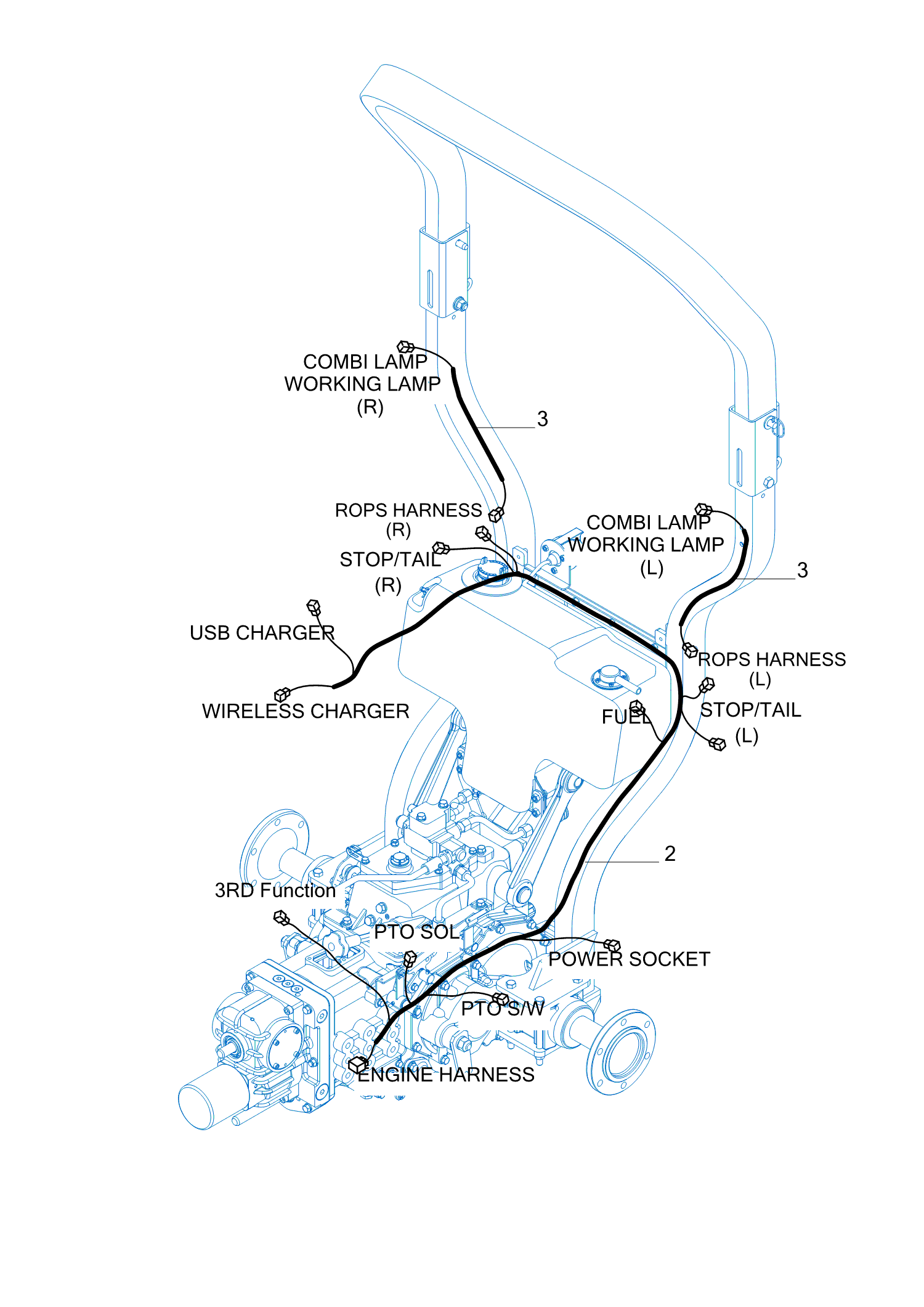 COMBI LAMP
WORKING LAMP
(R)

3

ROPS HARNESS
(R)

STOP/TAIL
(R)

COMBI LAMP
WORKING LAMP
(L)

3

USB CHARGER

WIRELESS CHARGER

ROPS HARNESS
(L)

STOP/TAIL
(L)

FUEL

2

3RD Function

PTO SOL

POWER SOCKET

PTO S/W

ENGINE HARNESS