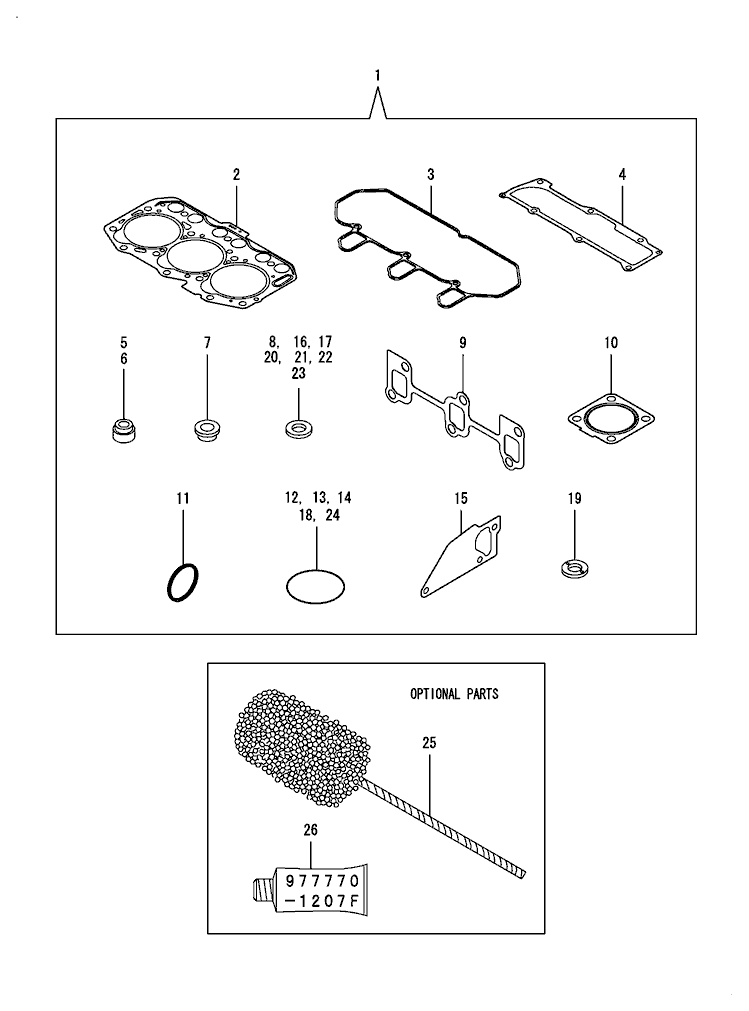 1

2

3

4

5
6

7

8, 16, 17
20, 21, 22
23

9

10

11

12, 13, 14
18, 24

15

19

OPTIONAL PARTS

25

26

977770
-1207F