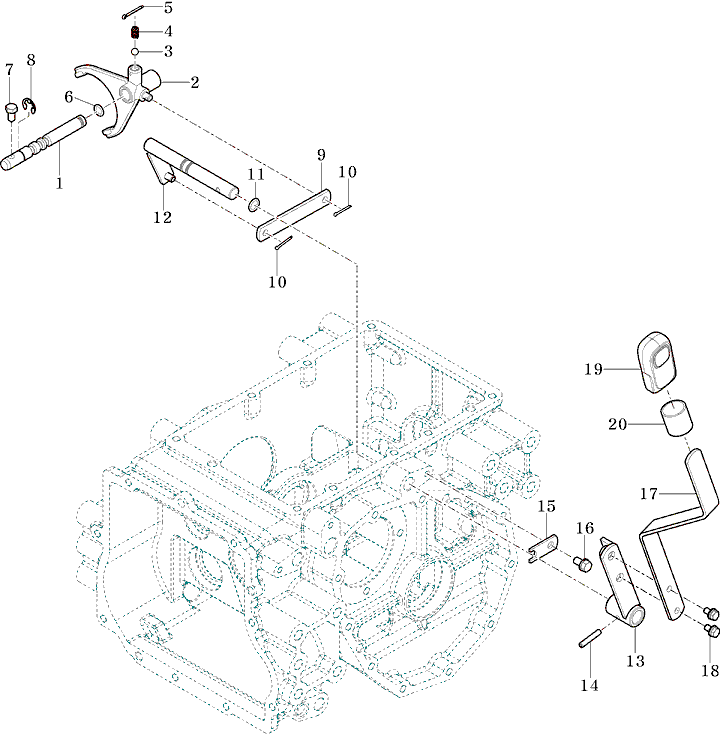 5
4
3
7
8
2
6
1
9
11
10
12
10
19
20
17
15
16
13
14
18