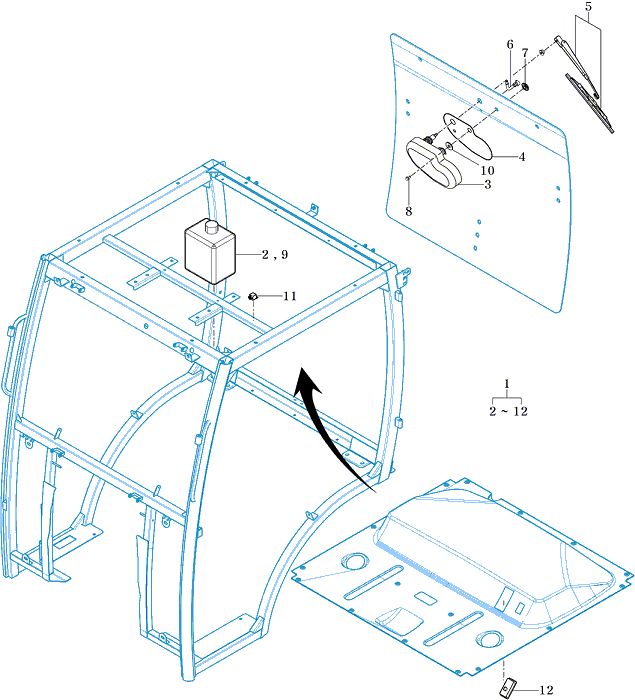 5
6
7
4
10
3
8
2 , 9
11
1
2 ~ 12
12