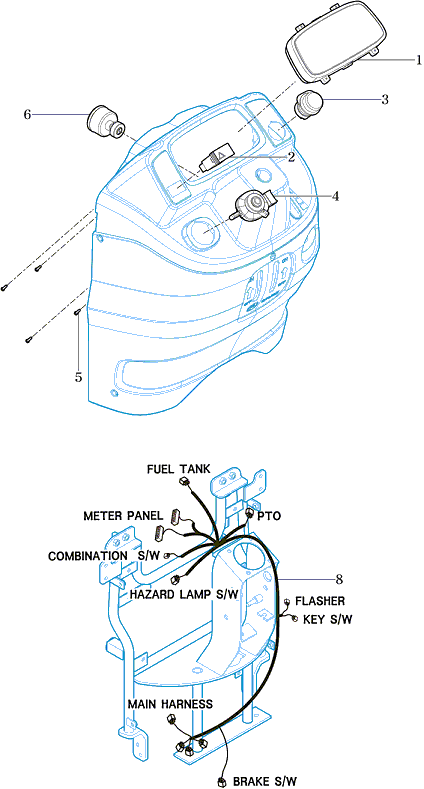 1
3
6
2
4
5
FUEL TANK
METER PANEL
PTO
COMBINATION S/W
8
HAZARD LAMP S/W
FLASHER
KEY S/W
MAIN HARNESS
BRAKE S/W