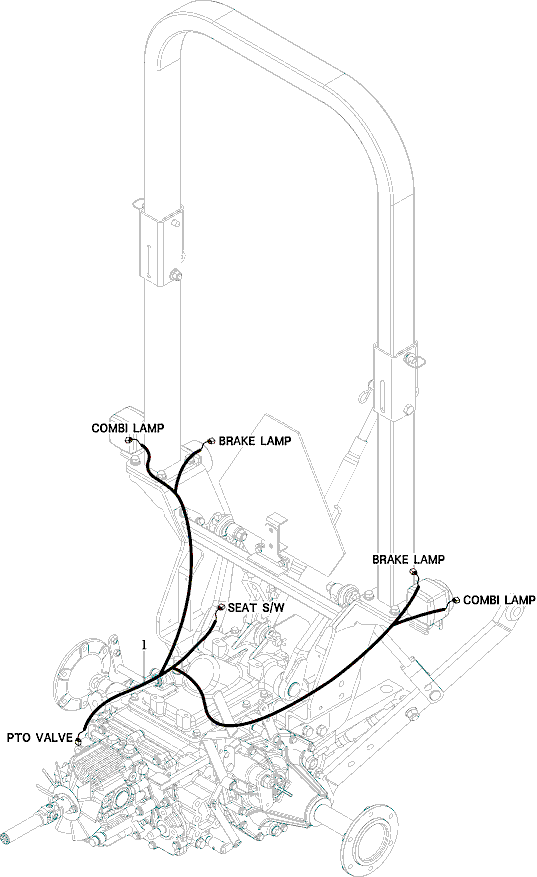 COMBI LAMP
BRAKE LAMP
BRAKE LAMP
COMBI LAMP
SEAT S/W
1
PTO VALVE