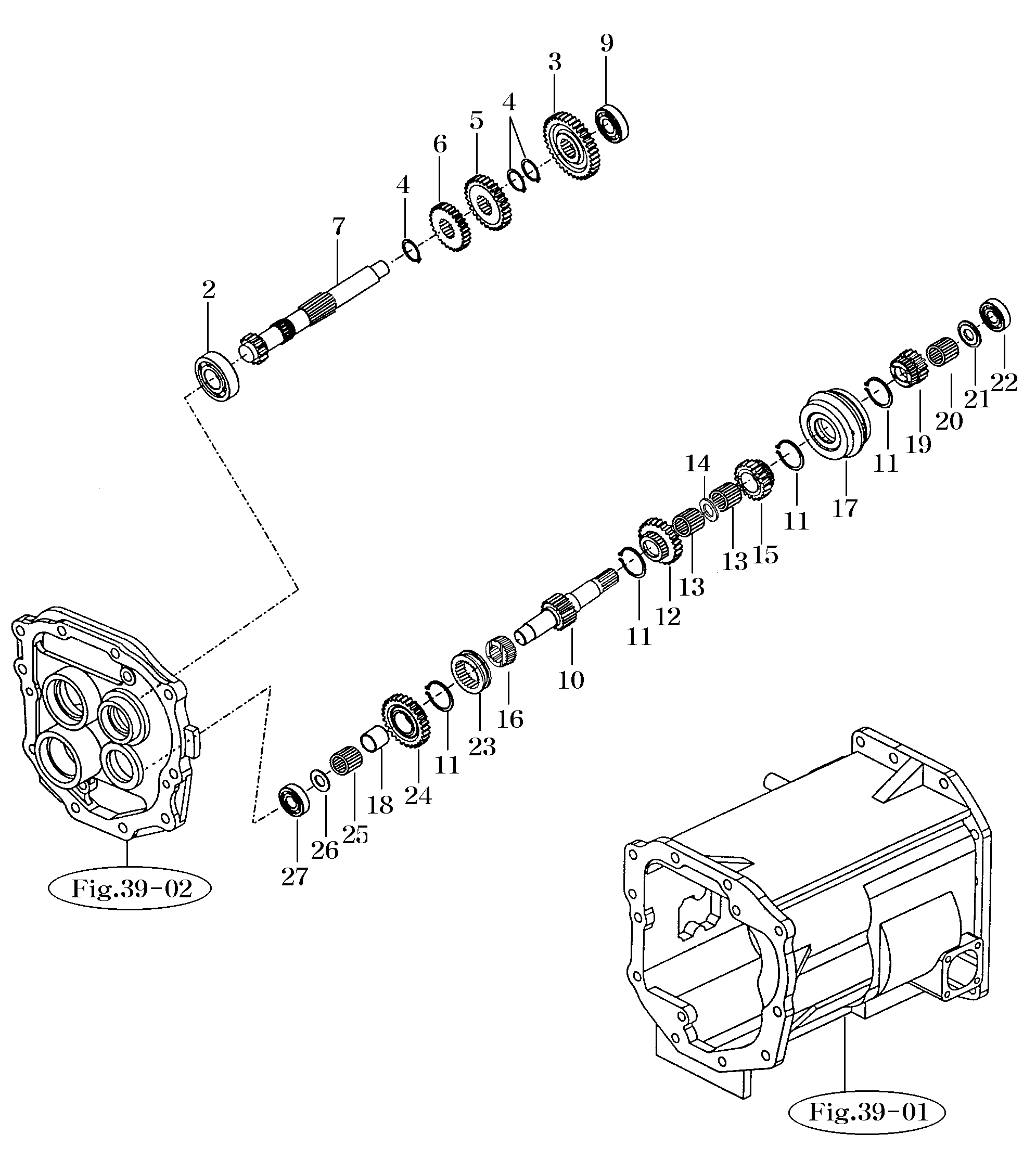 9
3
4
5
6
4
7
2
22
21
20
19
11
17
11
14
15
13
13
12
11
10
16
23
11
24
18
25
26
27
Fig.39-02
Fig.39-01