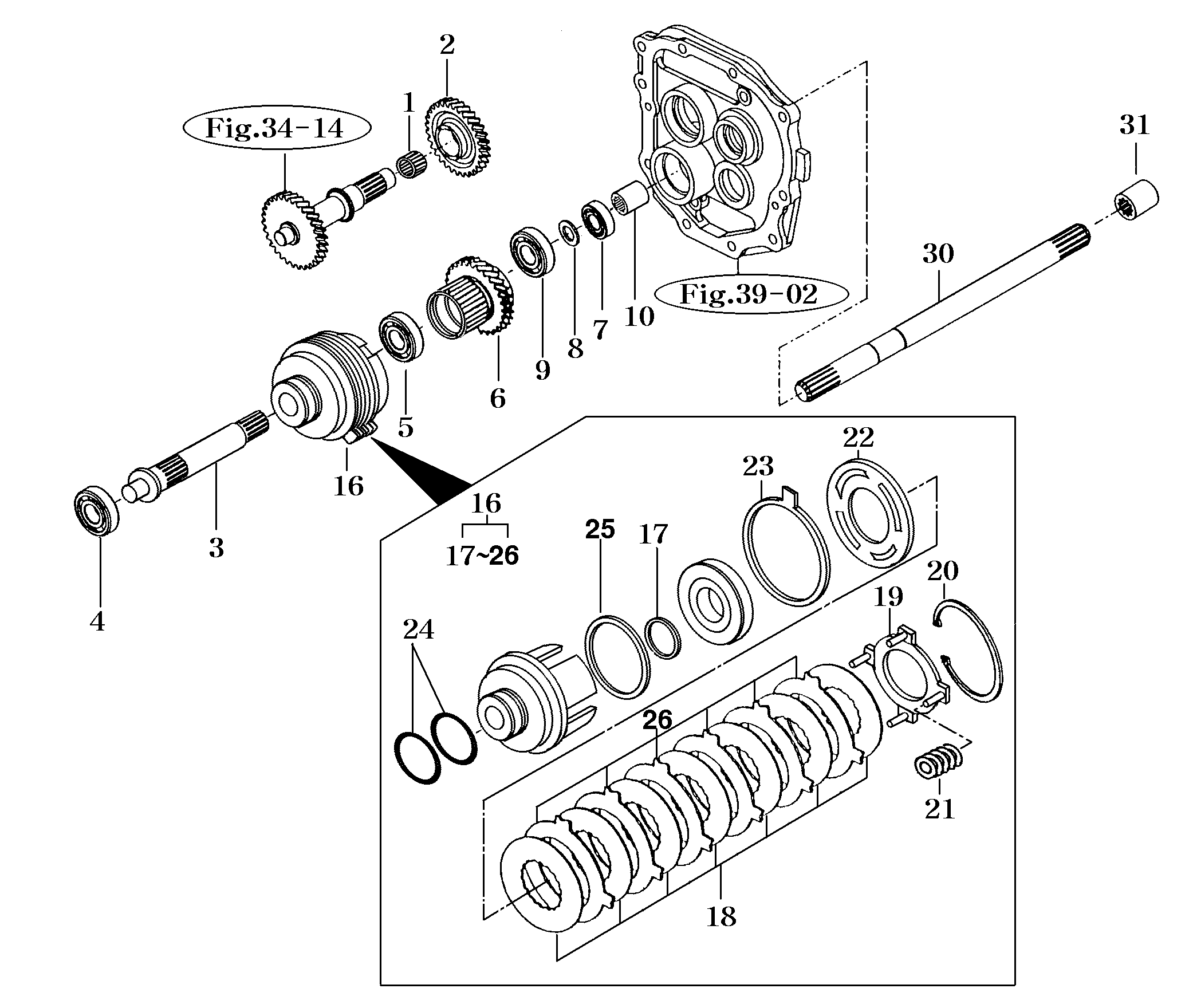 2
1
Fig.34-14
31
30
Fig.39-02
10
7
8
9
6
5
16
3
4
16
17~26
25
17
23
22
20
19
24
26
21
18