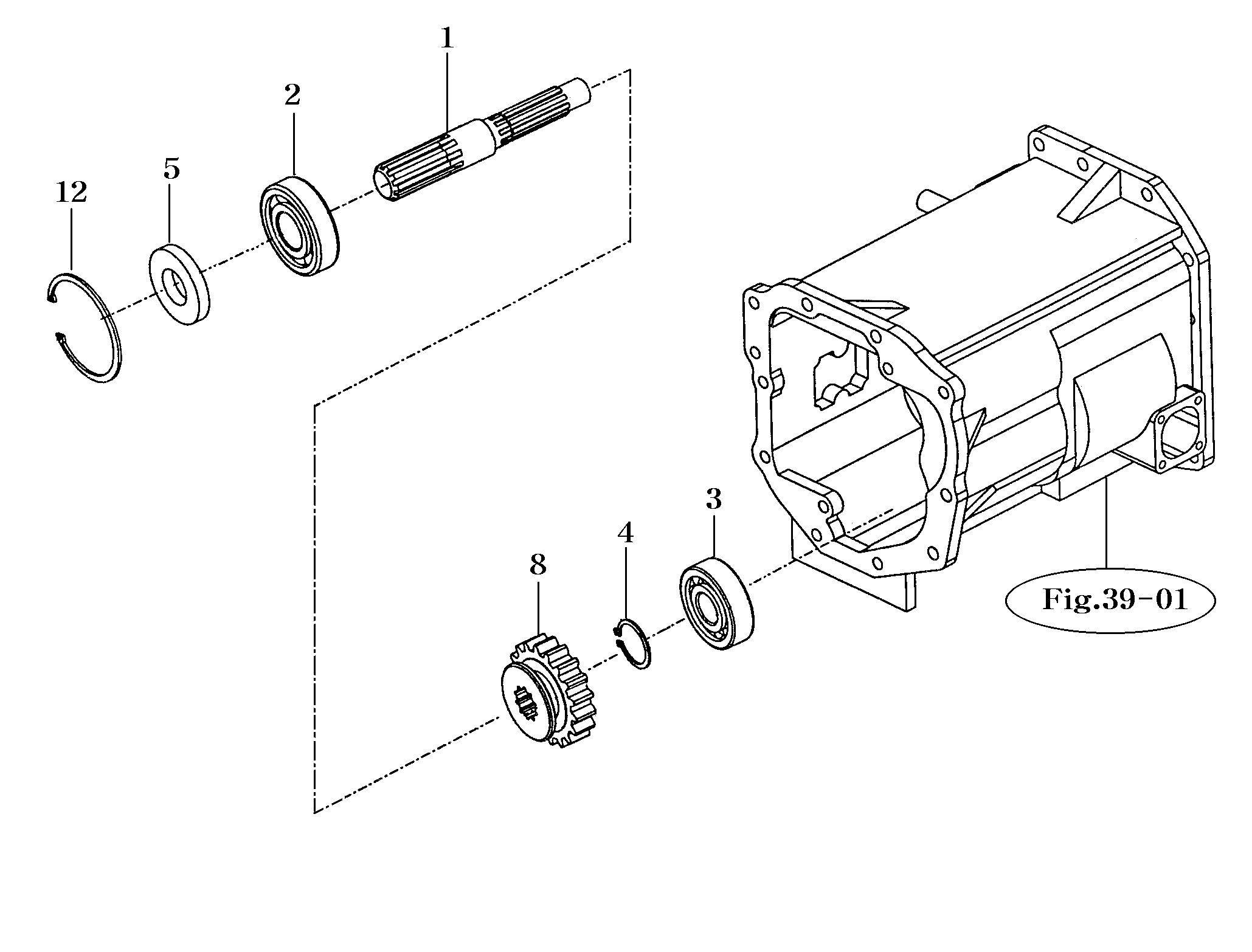 1

2

5

12

3

4

8

Fig.39-01