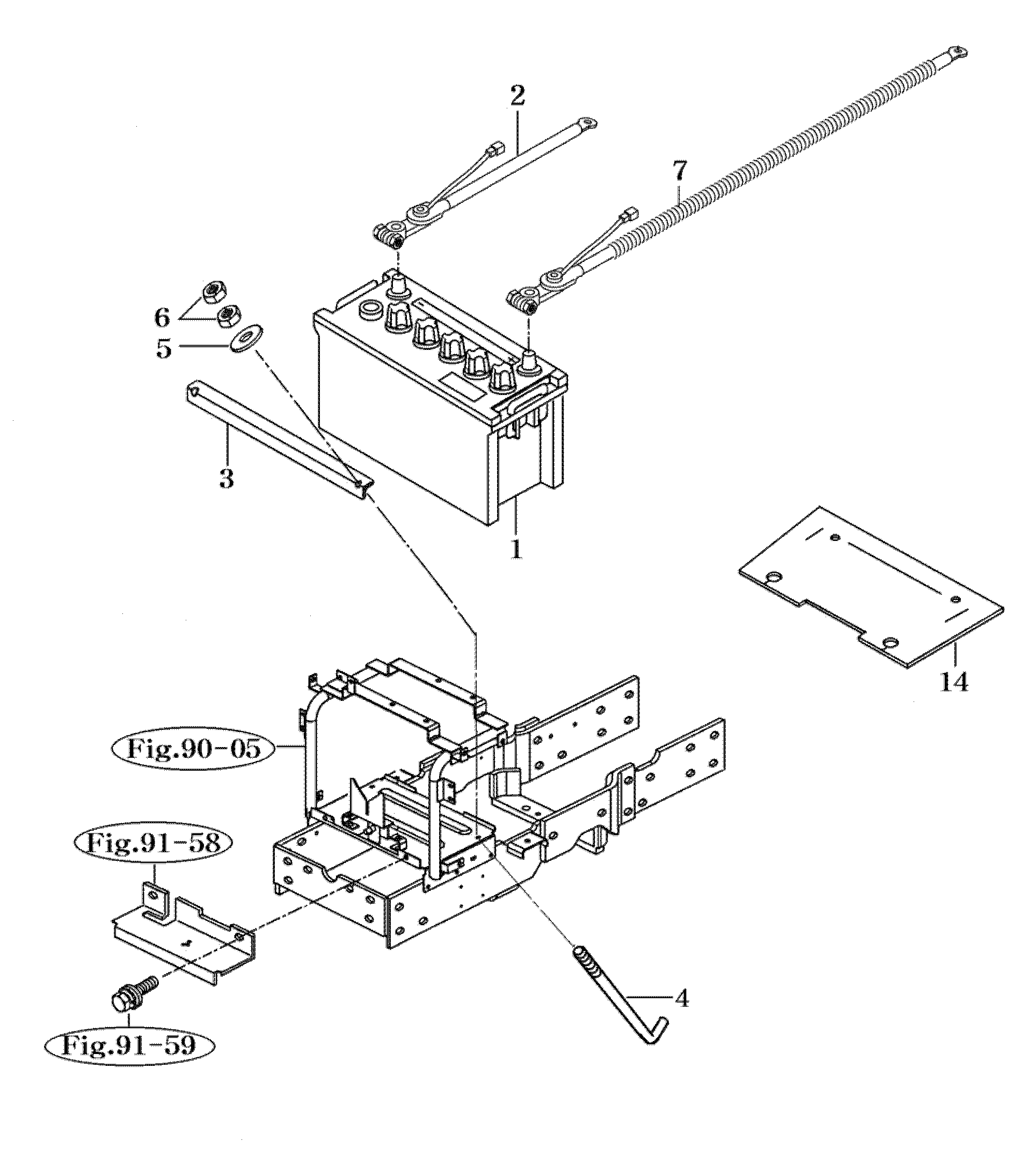 2
7
6
5
3
1
14
Fig.90-05
Fig.91-58
4
Fig.91-59