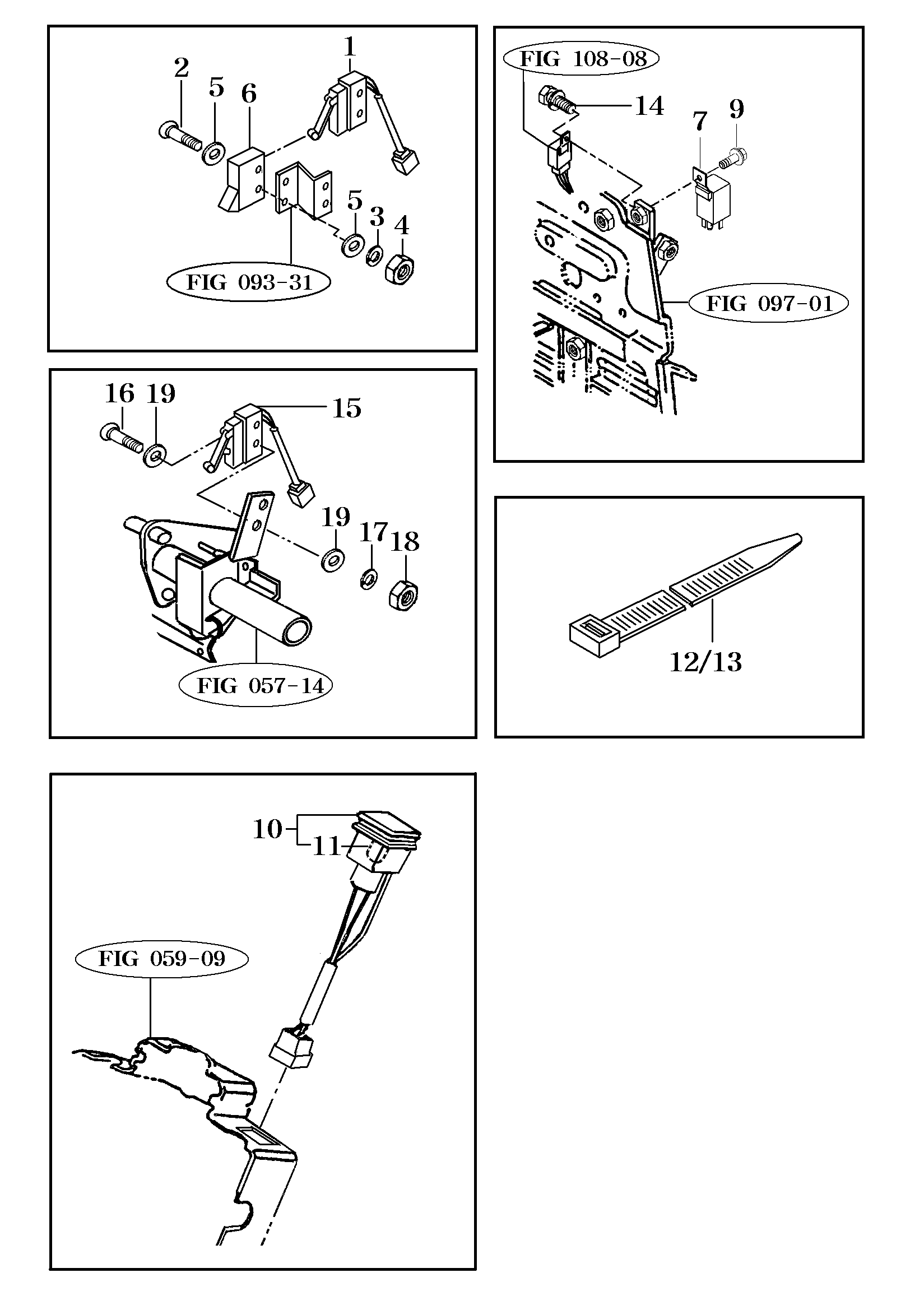 1
2
5
6
5
3
4
FIG 093-31

FIG 108-08
14
7
9
FIG 097-01

16
19
15
19
17
18
FIG 057-14

12/13

10
11
FIG 059-09