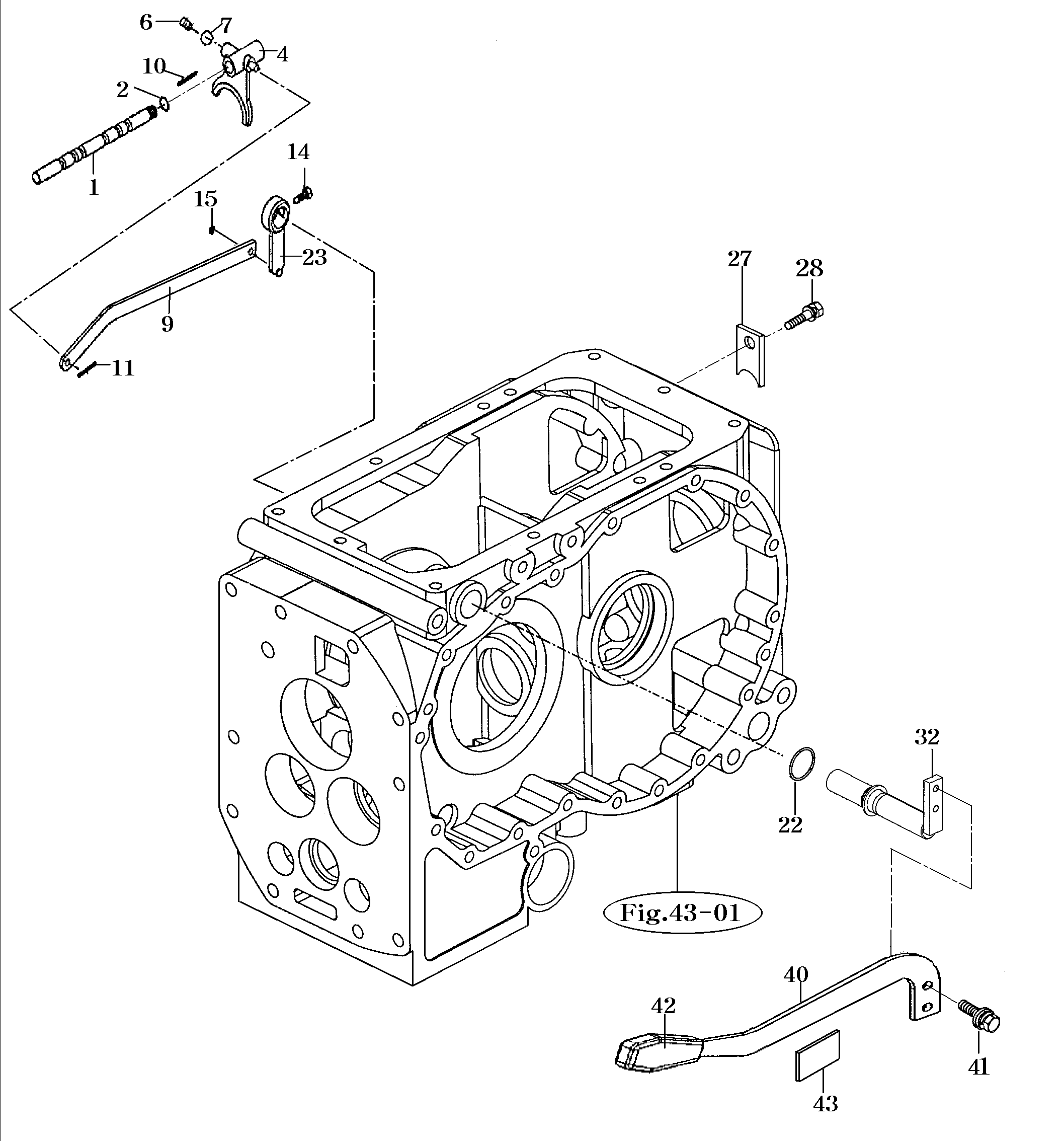 6
7
4
10
2
1
14
15
23
9
11
27
28
32
22
Fig.43-01
40
42
41
43