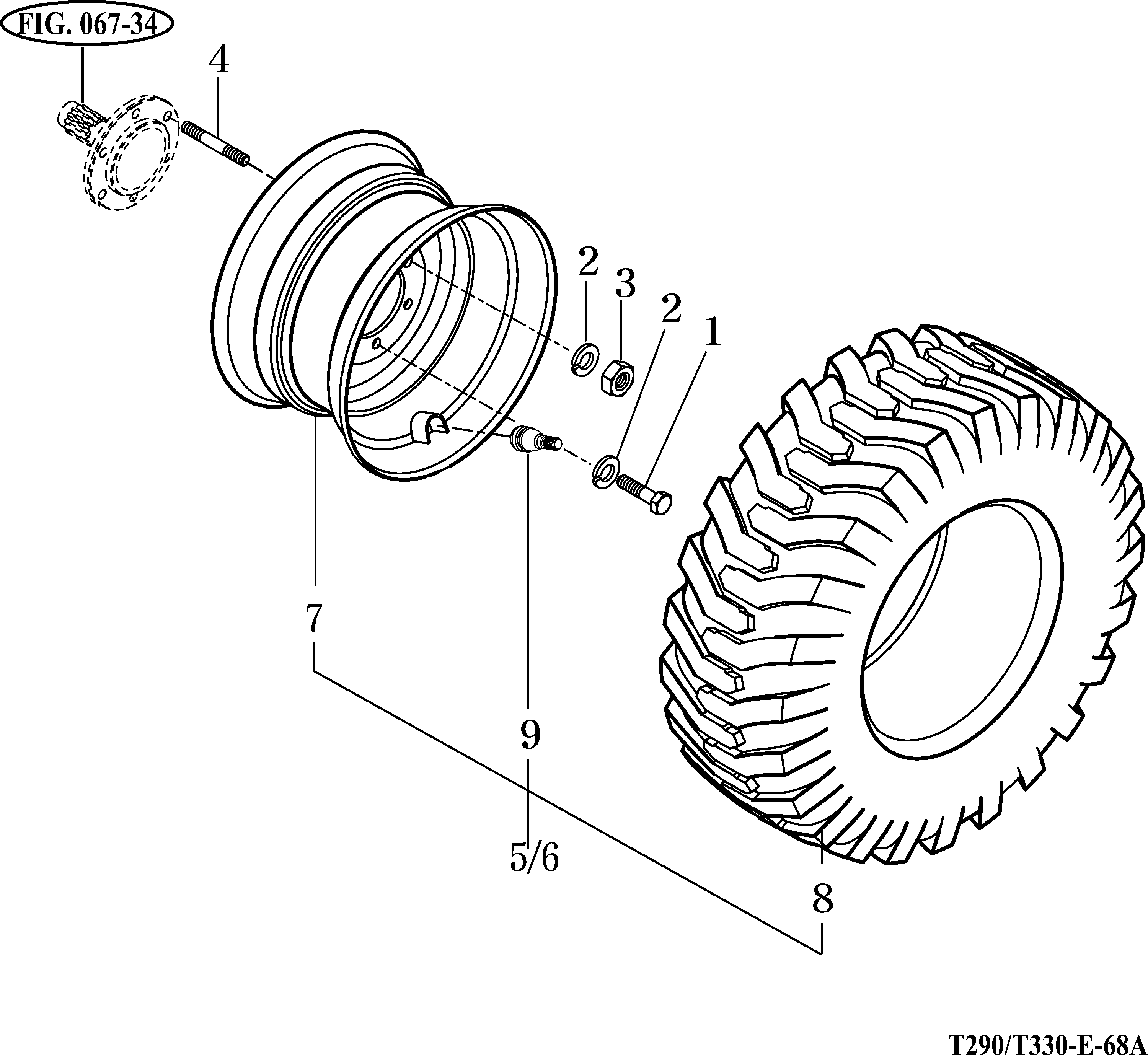 FIG. 067-34

4

2

3

2

1

7

9

5/6

8

T290/T330-E-68A