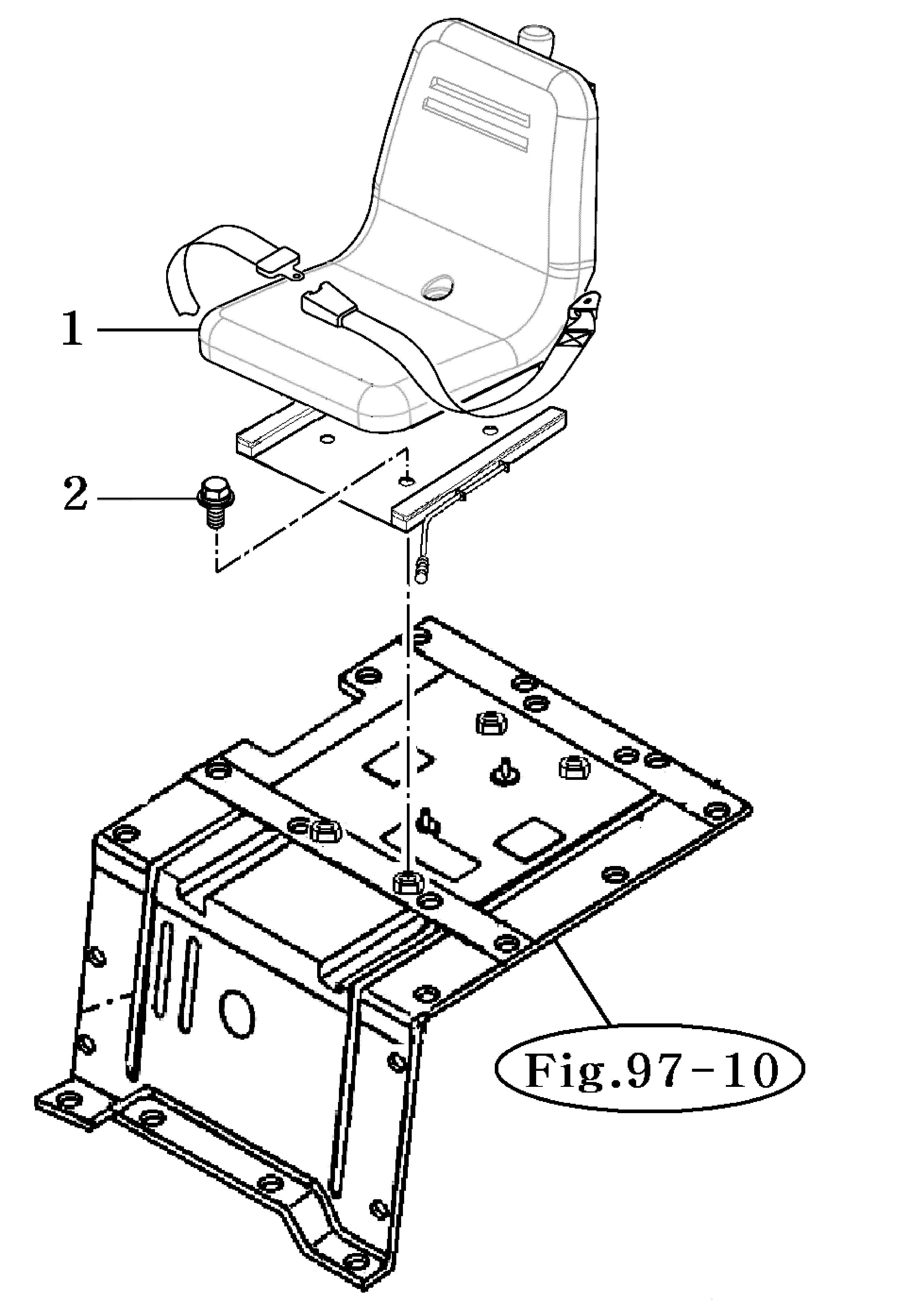 1

2

Fig.97-10