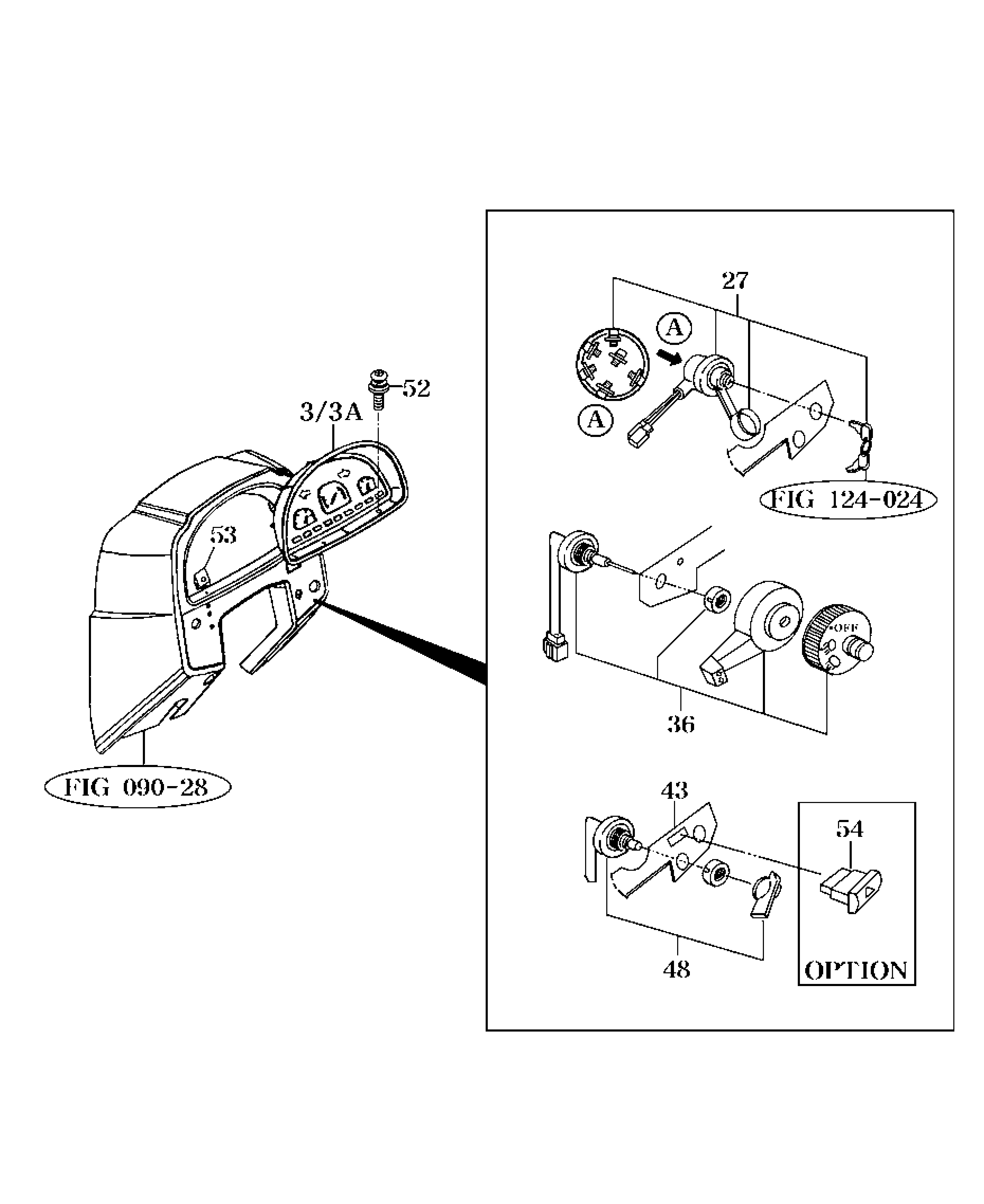 52
3/3A
53
FIG 090-28
27
A
A
FIG 124-024
OFF
36
43
54
48
OPTION