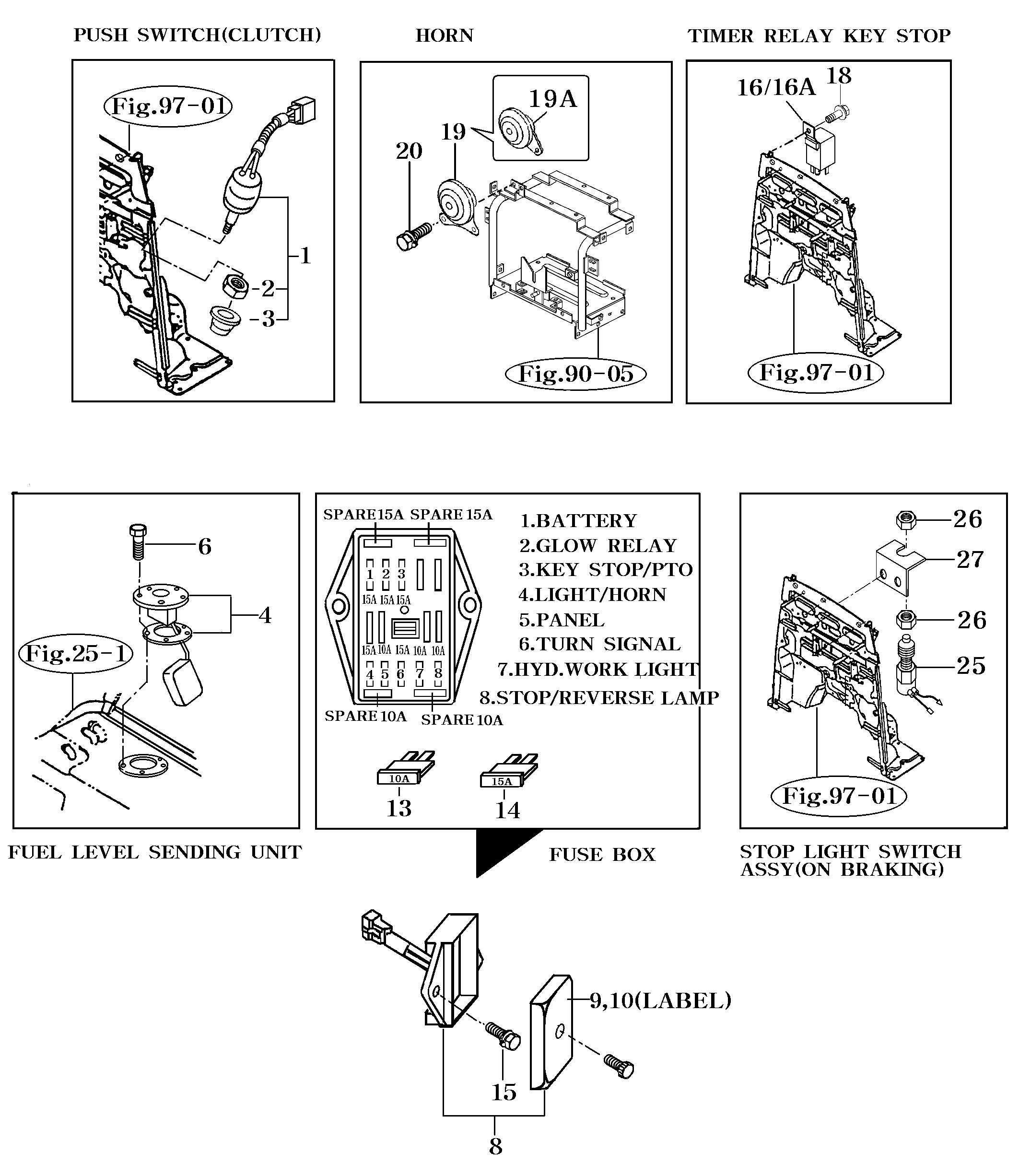 PUSH SWITCH(CLUTCH)

Fig.97-01

1
2
3

HORN

19A
19
20

Fig.90-05

TIMER RELAY KEY STOP

16/16A
18

Fig.97-01

6
4
Fig.25-1

FUEL LEVEL SENDING UNIT

SPARE15A SPARE 15A
1 2 3
15A 15A 15A
15A 10A 15A 10A 10A
4 5 6 7 8
SPARE 10A SPARE 10A

1.BATTERY
2.GLOW RELAY
3.KEY STOP/PTO
4.LIGHT/HORN
5.PANEL
6.TURN SIGNAL
7.HYD.WORK LIGHT
8.STOP/REVERSE LAMP

10A
13
15A
14

FUSE BOX

26
27
26
25

Fig.97-01

STOP LIGHT SWITCH ASSY(ON BRAKING)

9,10(LABEL)
15
8