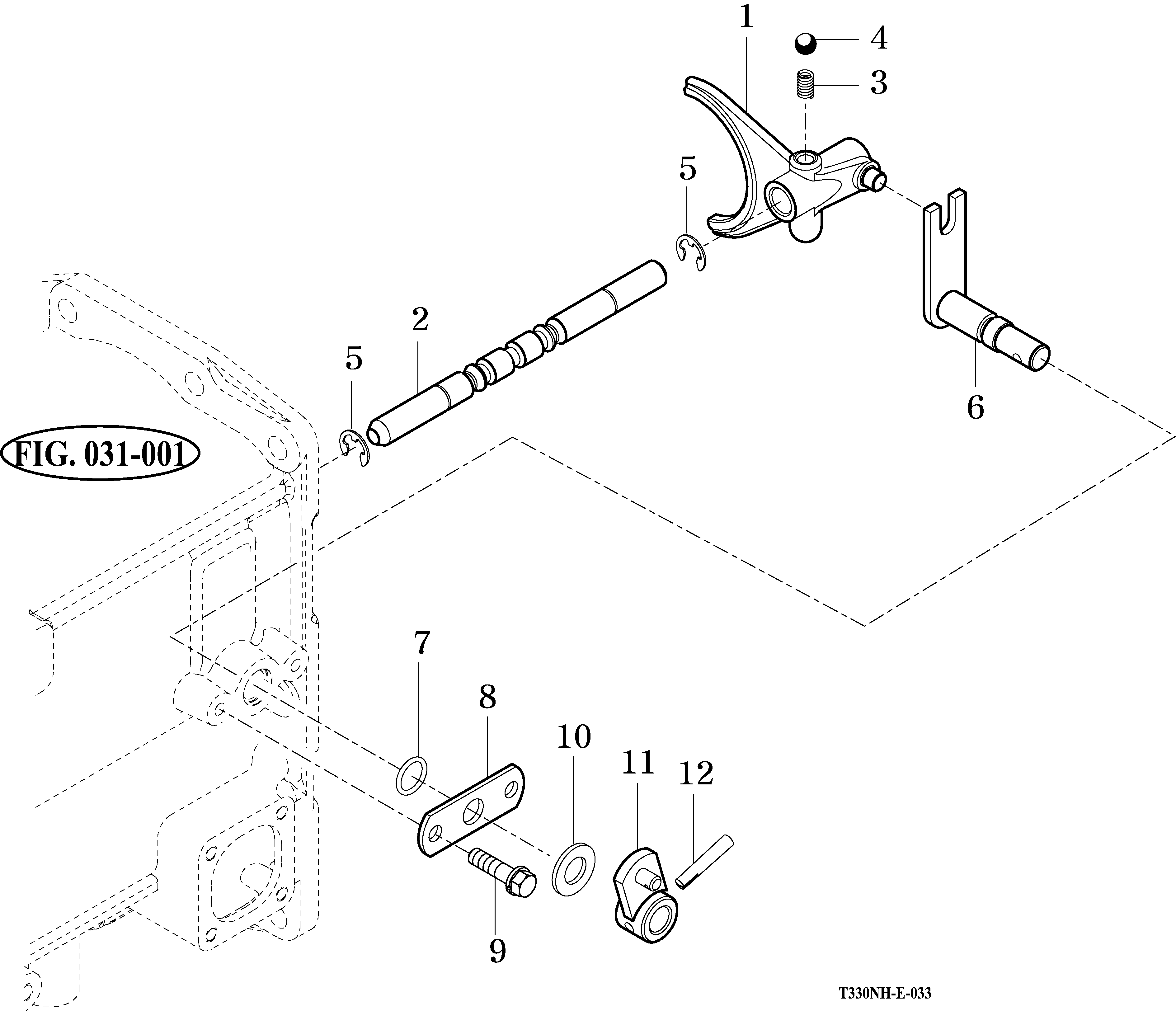 1
4
3
5
2
5
6
FIG. 031-001
7
8
10
11
12
9
T330NH-E-033