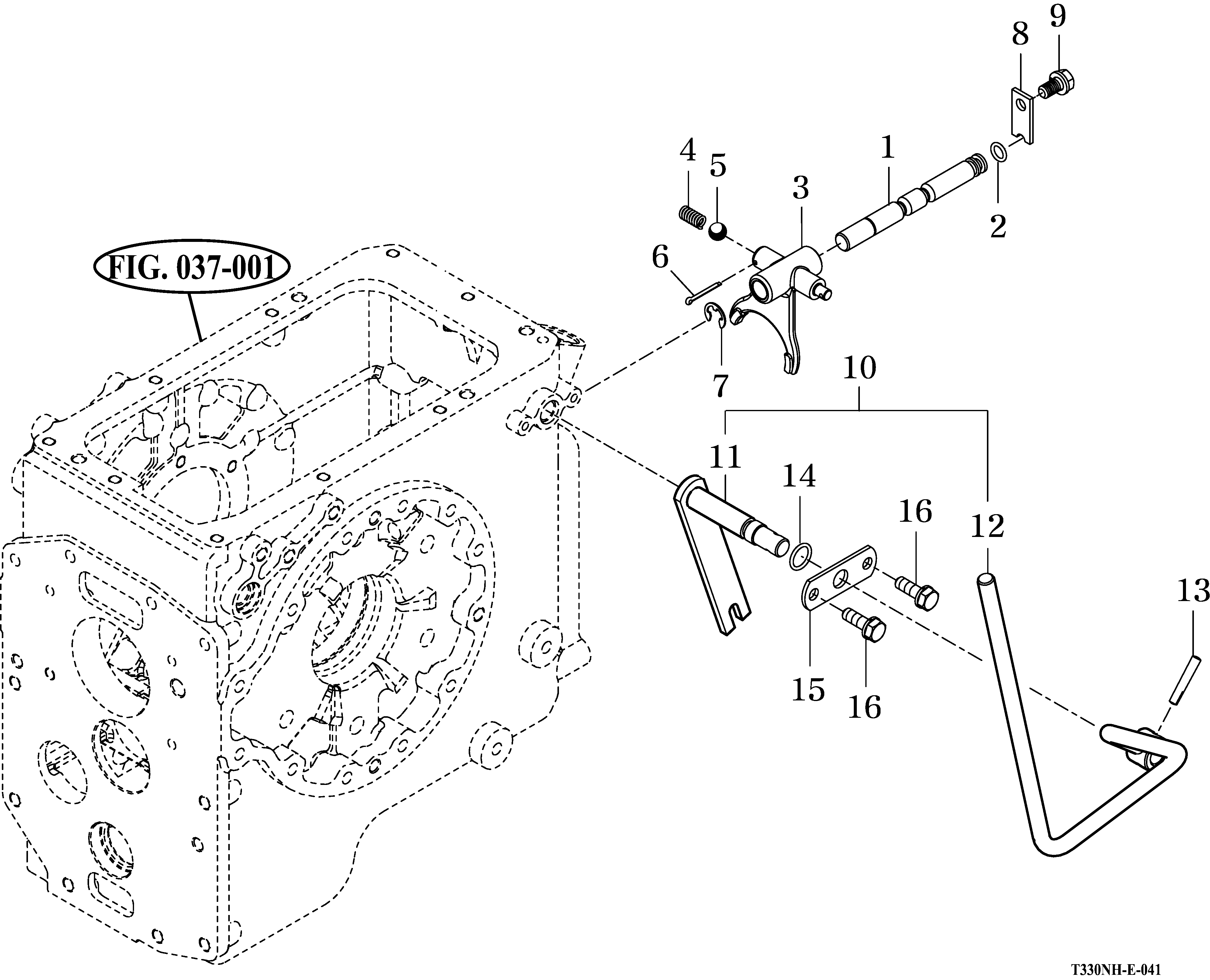 9
8
4
5
1
3
2
6
FIG. 037-001
7
10
11
14
16
12
13
15
16
T330NH-E-041