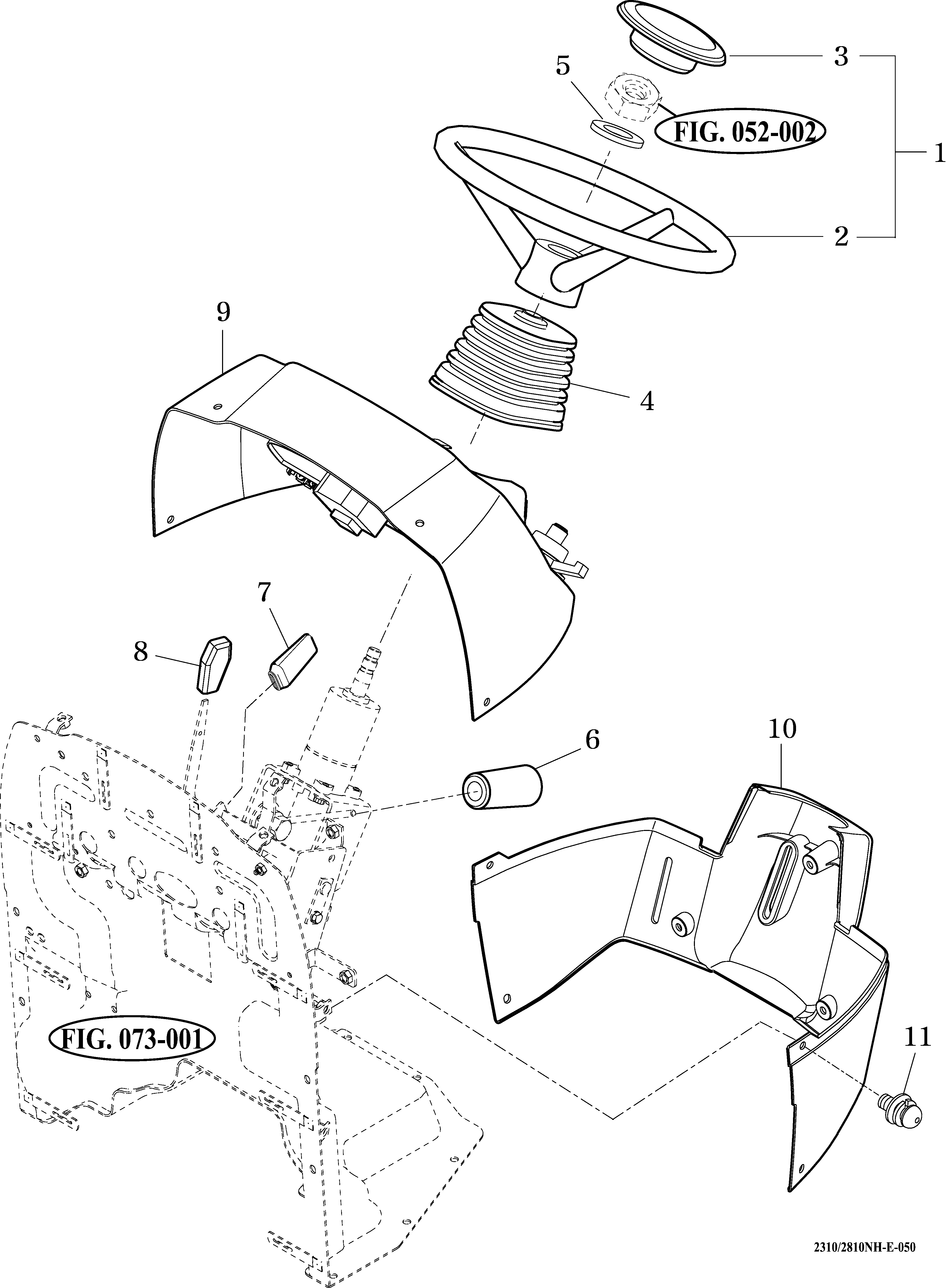 3
5
FIG. 052-002
1
2
9
4
7
8
6
10
FIG. 073-001
11
2310/2810NH-E-050