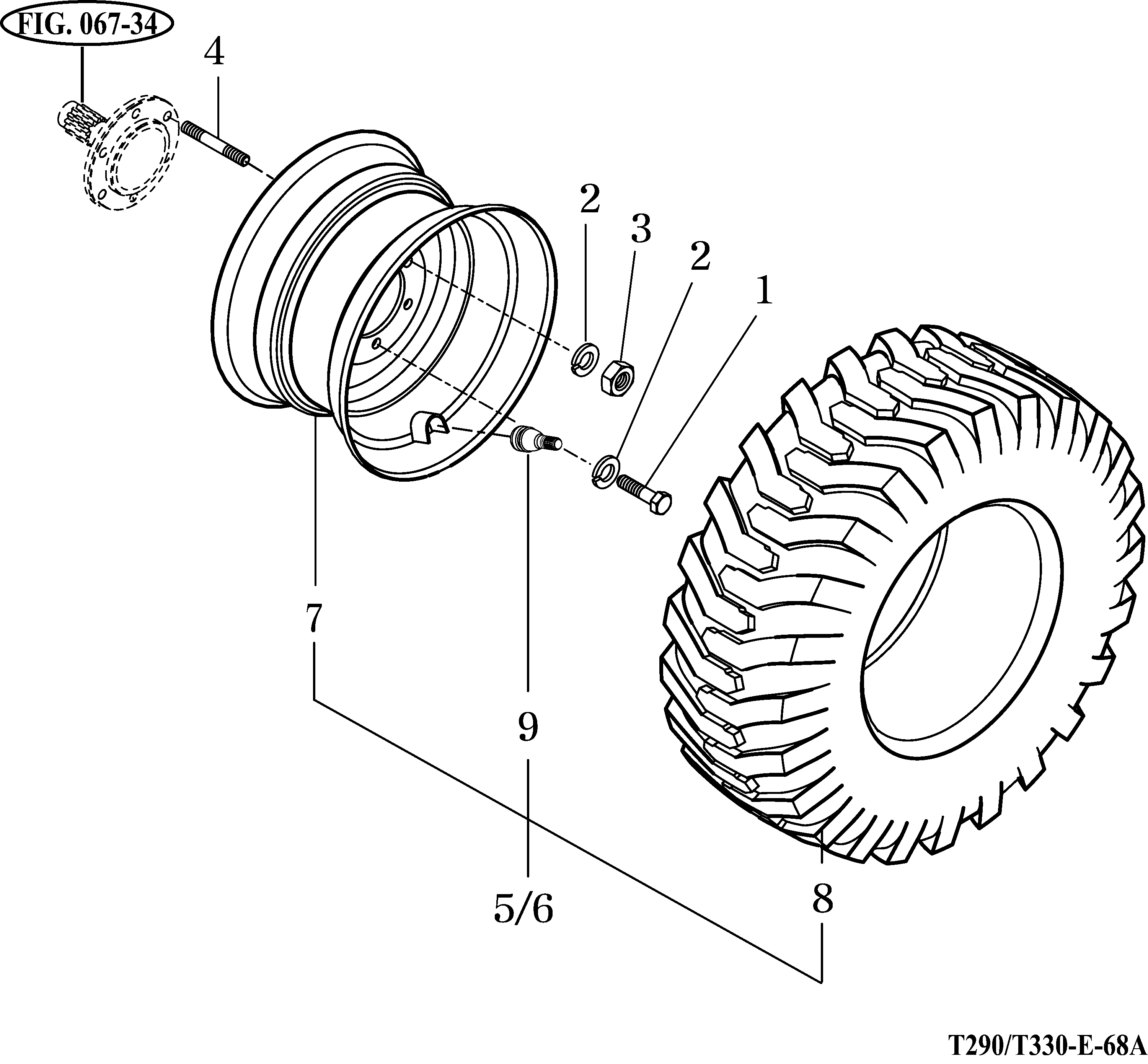 FIG. 067-34

4

2

3

2

1

7

9

5/6

8

T290/T330-E-68A