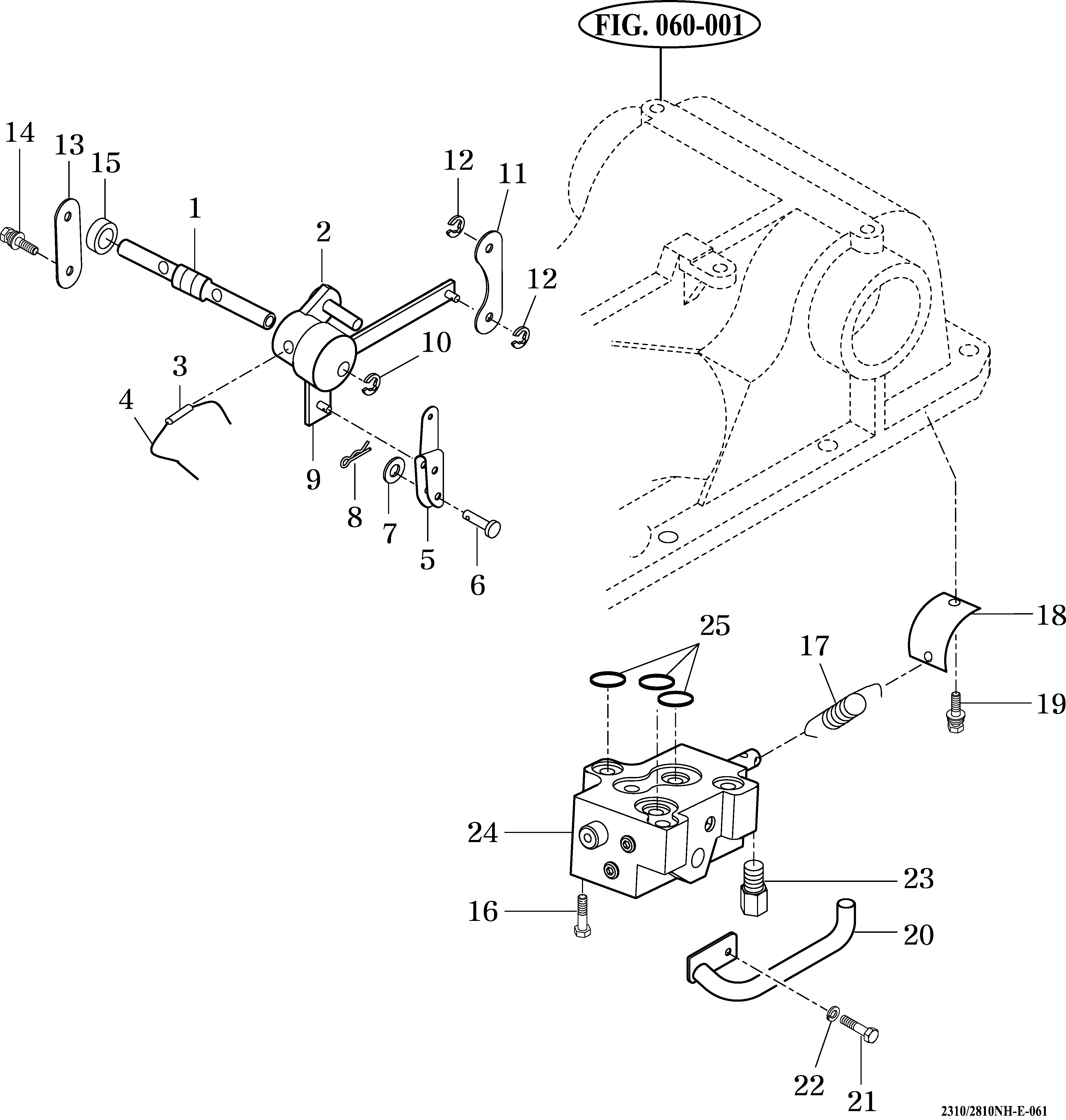 FIG. 060-001

14
13
15
1
2
12
11
12
10
3
4
9
8
7
5
6
18
25
17
19
24
23
16
20
22
21

2310/2810NH-E-061