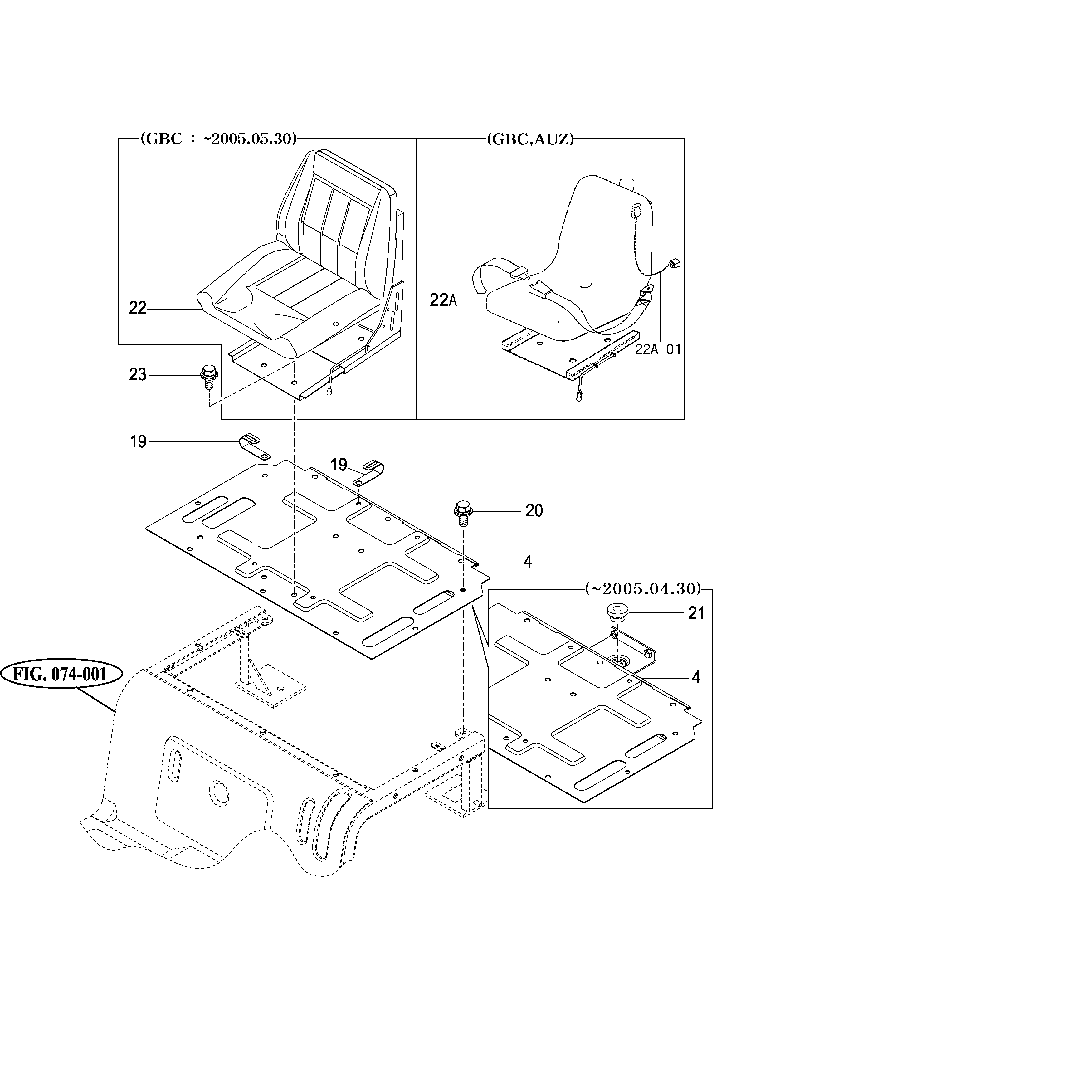 (GBC : ~2005.05.30)

(GBC,AUZ)

22

22A

22A-01

23

19

19

20

4

(~2005.04.30)

21

4

FIG. 074-001