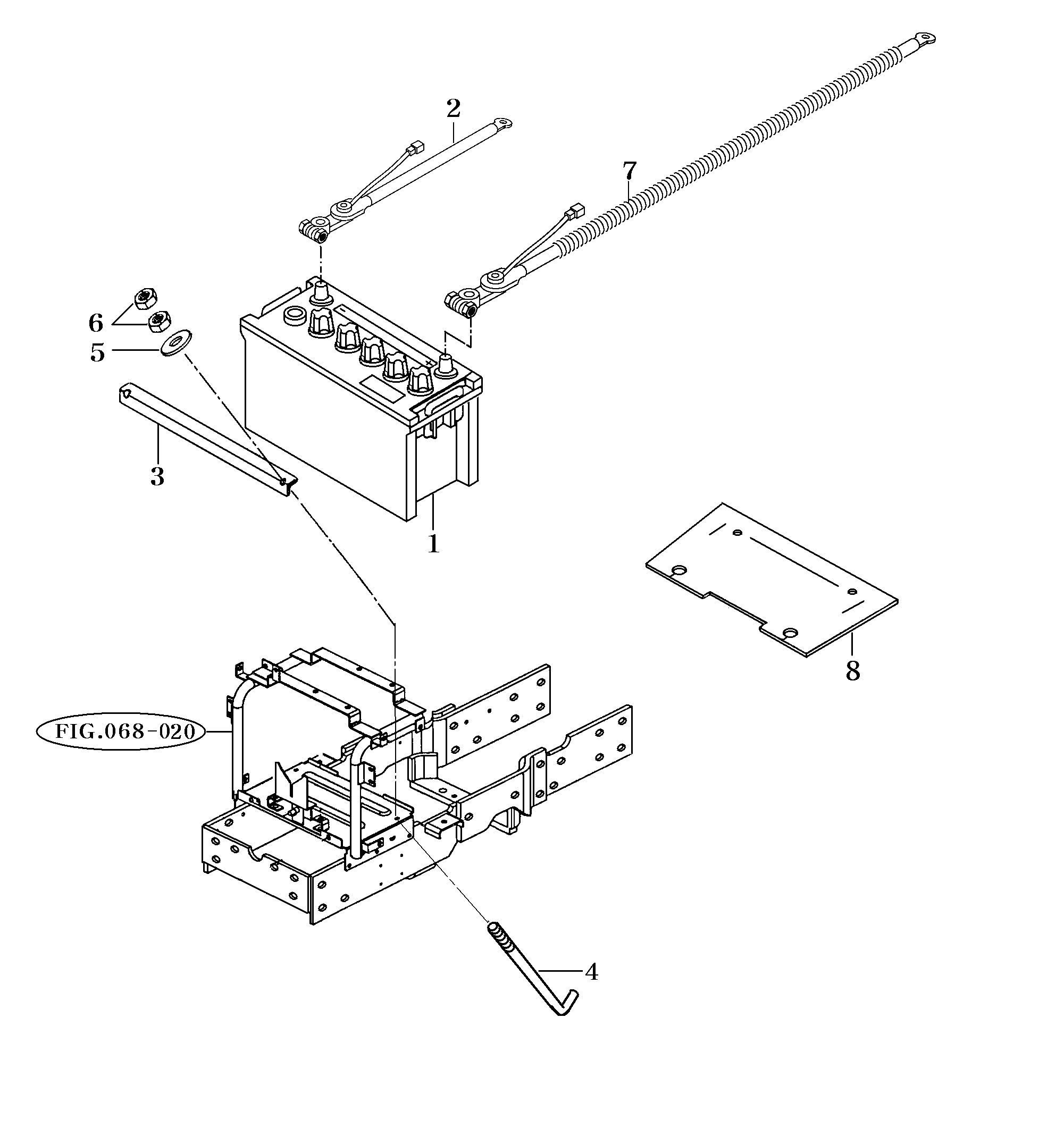 2
7
6
5
3
1
8
FIG.068-020
4