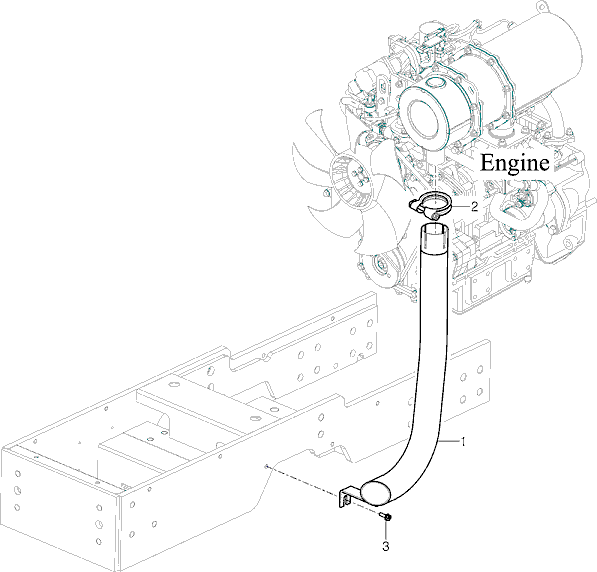 Engine
2
1
3