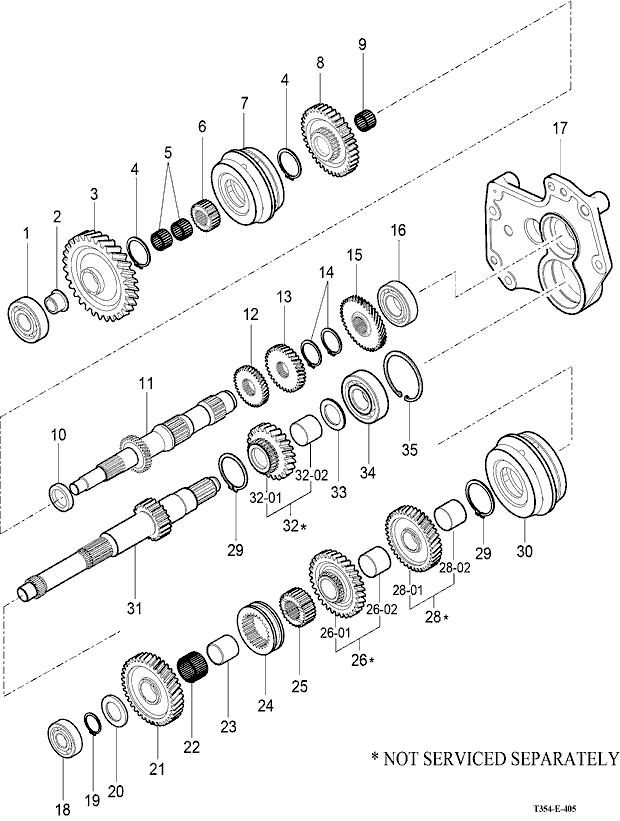 9
8
4
7
6
5
4
3
2
1
17
16
15
14
13
12
11
10
35
34
33
32-02
32-01
32*
29
31
30
29
28-02
28-01
28*
26-02
26-01
26*
25
24
23
22
21
20
19
18
* NOT SERVICED SEPARATELY
T354-E-405